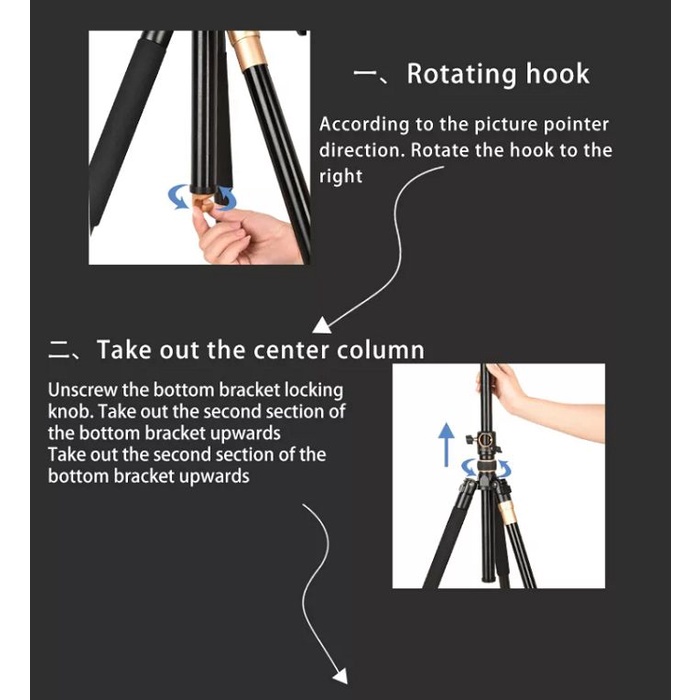 一、Rotating hook

According to the picture pointer direction. Rotate the hook to the right

二、Take out the center column

Unscrew the bottom bracket locking knob. Take out the second section of the bottom bracket upwards
Take out the second section of the bottom bracket upwards