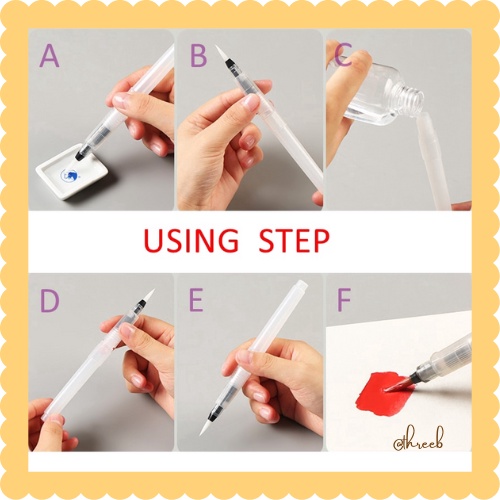 A

B

C

USING STEP

D

E

F

@threeb