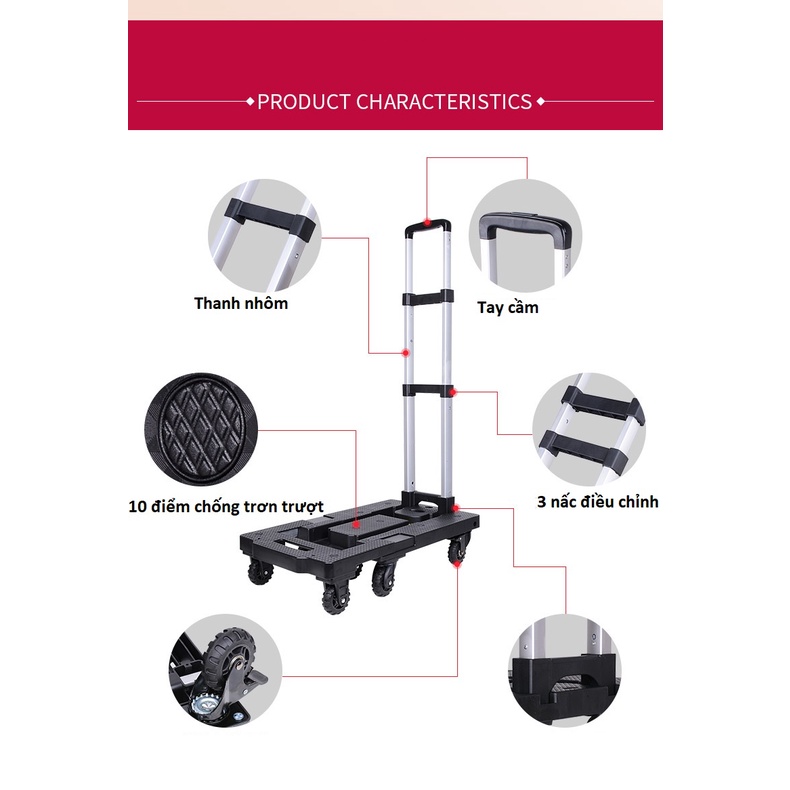 PRODUCT CHARACTERISTICS

Thanh nhôm

Tay cầm

10 điểm chống trơn trượt

3 nấc điều chỉnh