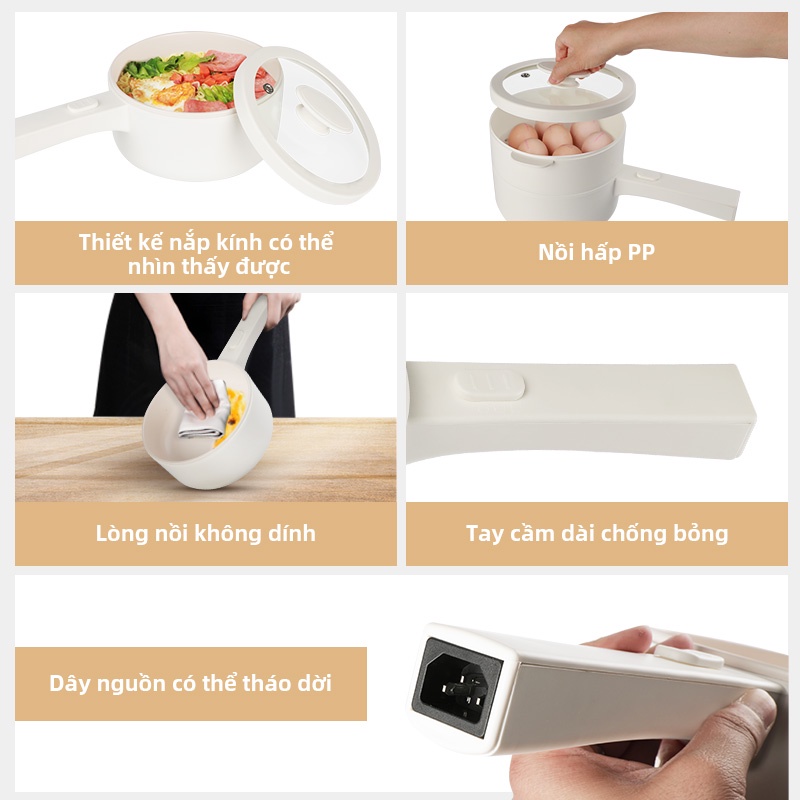 Thiết kế nắp kính có thể nhìn thấy được

Nồi hấp PP

Lòng nồi không dính

Tay cầm dài chống bỏng

Dây nguồn có thể tháo dời