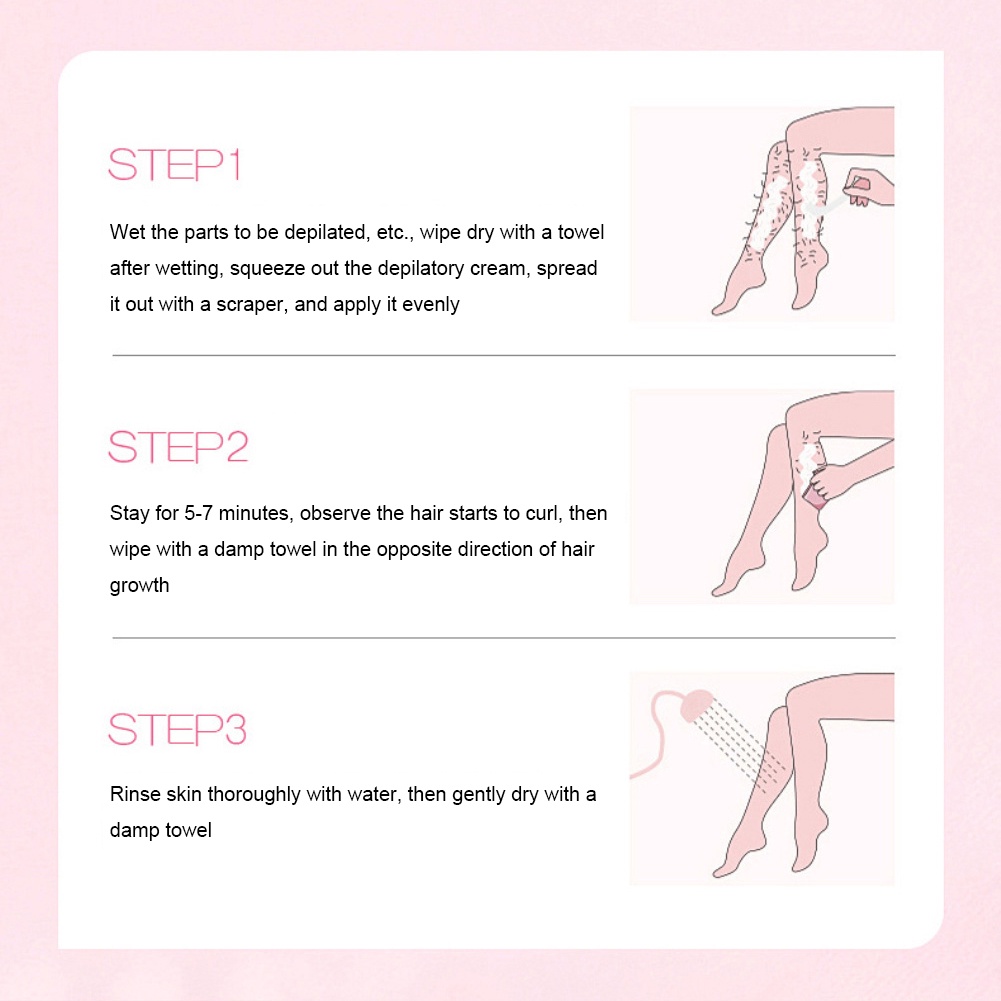 STEP1

Wet the parts to be depilated, etc., wipe dry with a towel after wetting, squeeze out the depilatory cream, spread it out with a scraper, and apply it evenly

STEP2

Stay for 5-7 minutes, observe the hair starts to curl, then wipe with a damp towel in the opposite direction of hair growth

STEP3

Rinse skin thoroughly with water, then gently dry with a damp towel