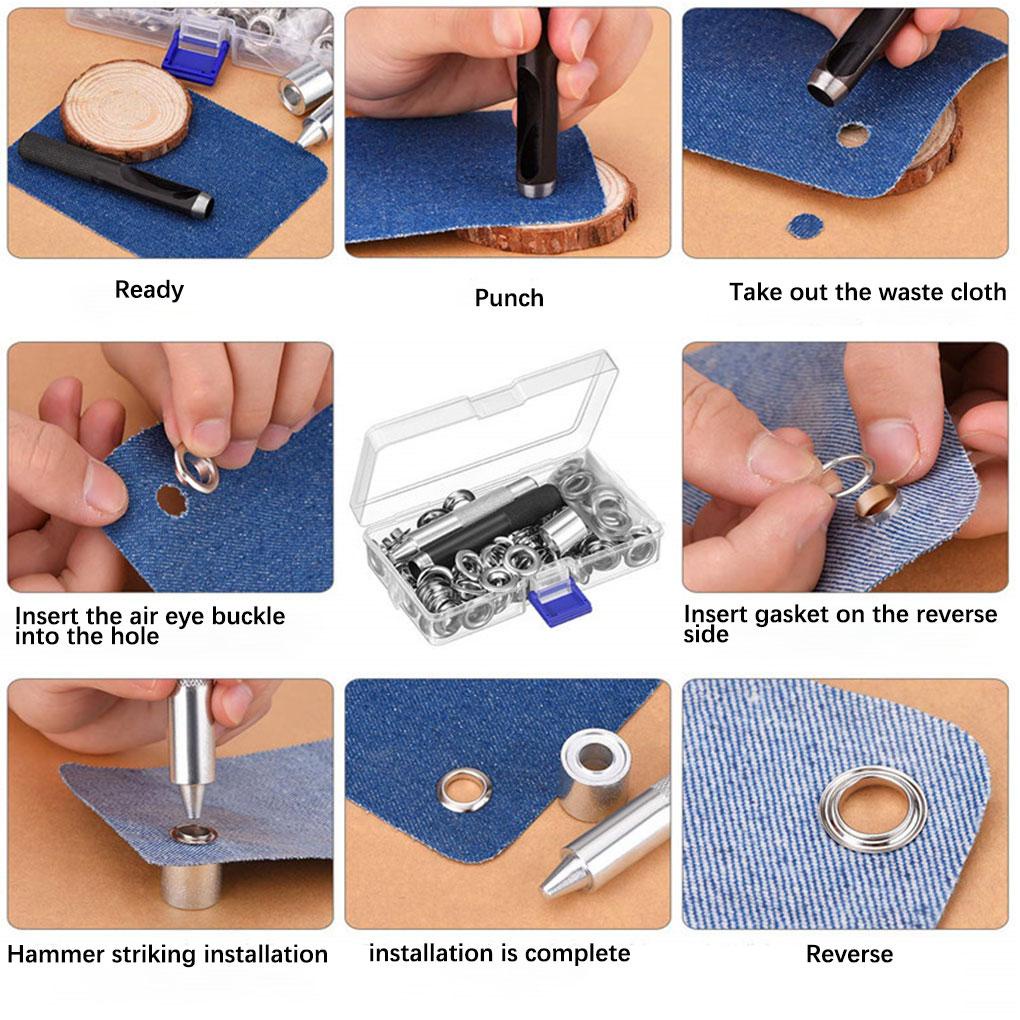 Ready

Punch

Take out the waste cloth

Insert the air eye buckle into the hole

Insert gasket on the reverse side

Hammer striking installation

installation is complete

Reverse