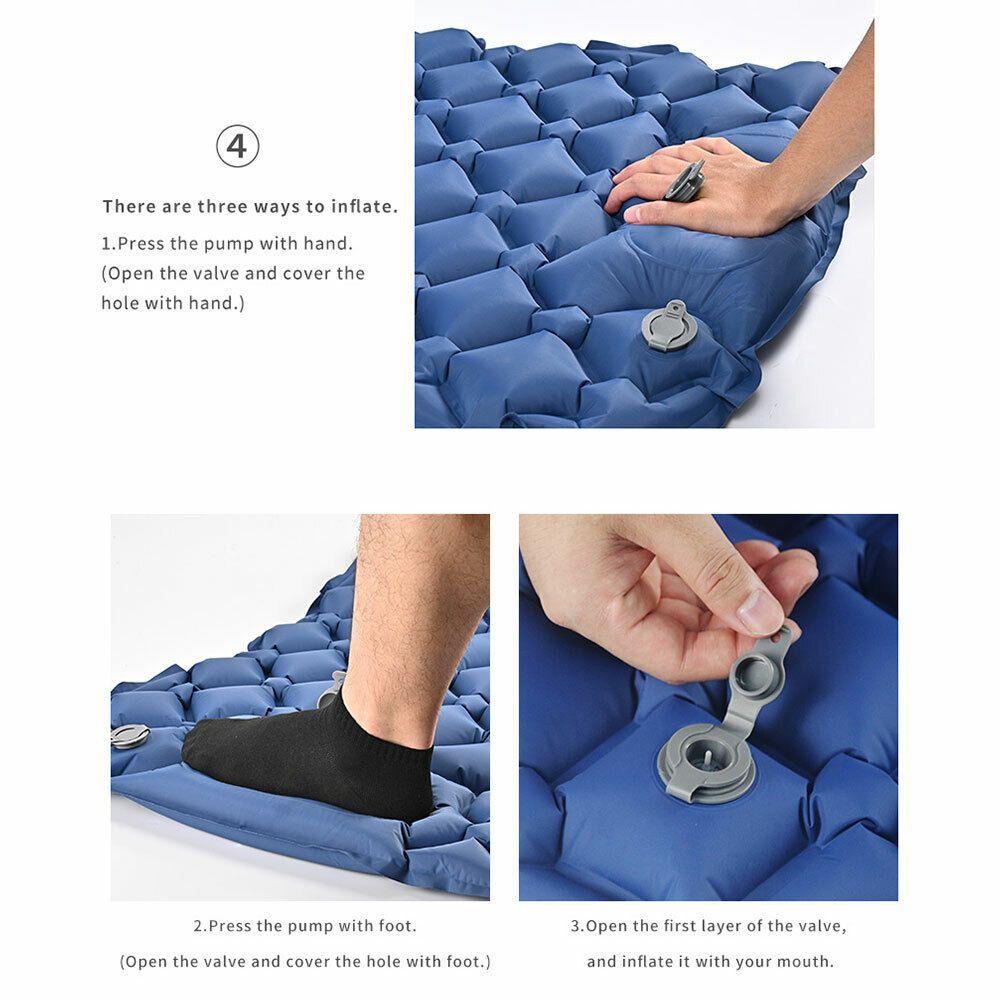 ④

There are three ways to inflate.

1.Press the pump with hand. (Open the valve and cover the hole with hand.)

2.Press the pump with foot. (Open the valve and cover the hole with foot.)

3.Open the first layer of the valve, and inflate it with your mouth.