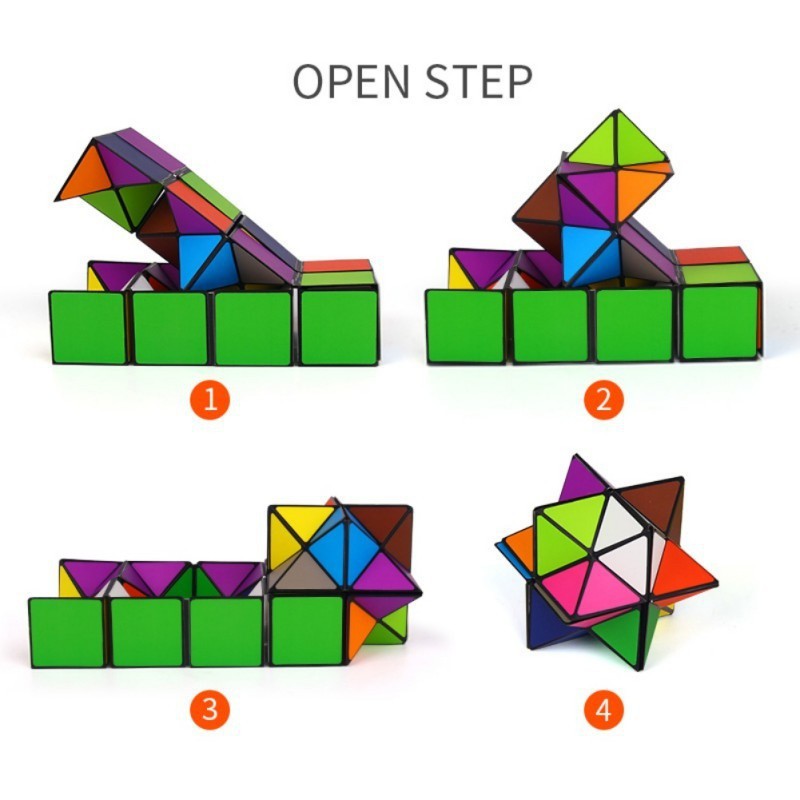 OPEN STEP

1

2

3

4