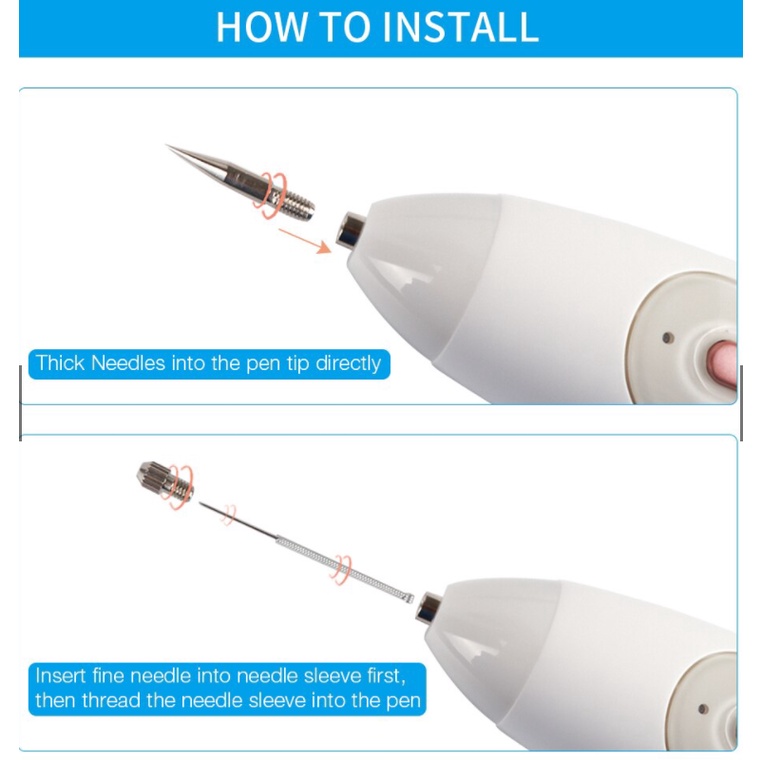 HOW TO INSTALL

Thick Needles into the pen tip directly

Insert fine needle into needle sleeve first, then thread the needle sleeve into the pen