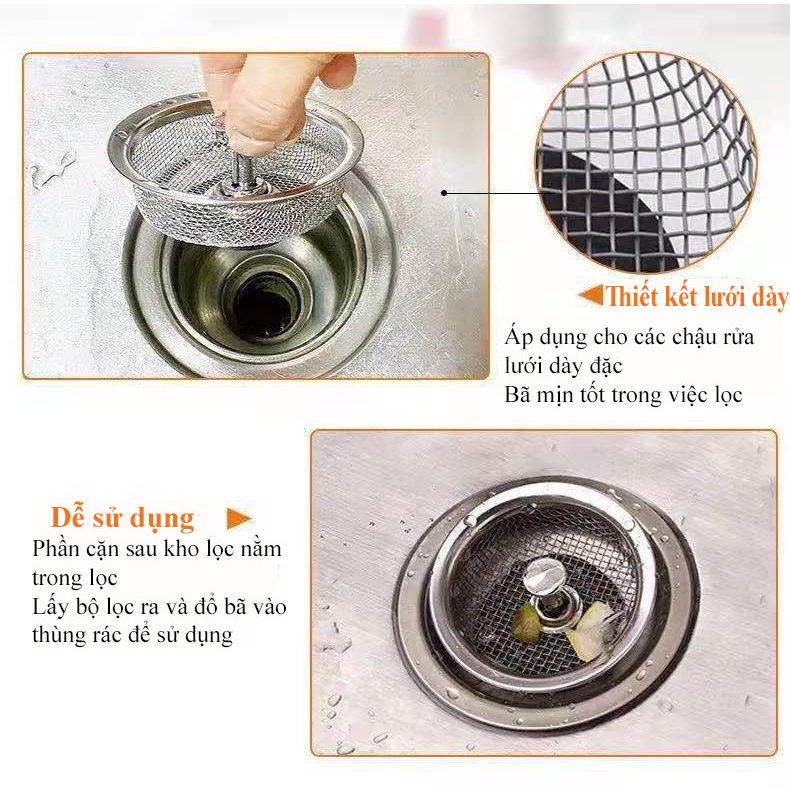 Thiết kết lưới dày

Áp dụng cho các chậu rửa
lưới dày đặc
Bã mịn tốt trong việc lọc

Dễ sử dụng

Phần cặn sau kho lọc nằm trong lọc
Lấy bộ lọc ra và đổ bã vào thùng rác để sử dụng