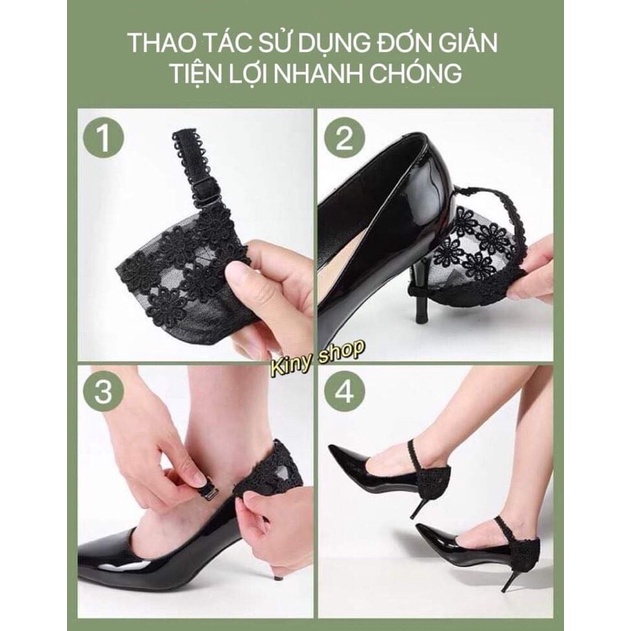 THAO TÁC SỬ DỤNG ĐƠN GIẢN
TIỆN LỢI NHANH CHÓNG

1

2

Kiny shop

3

4