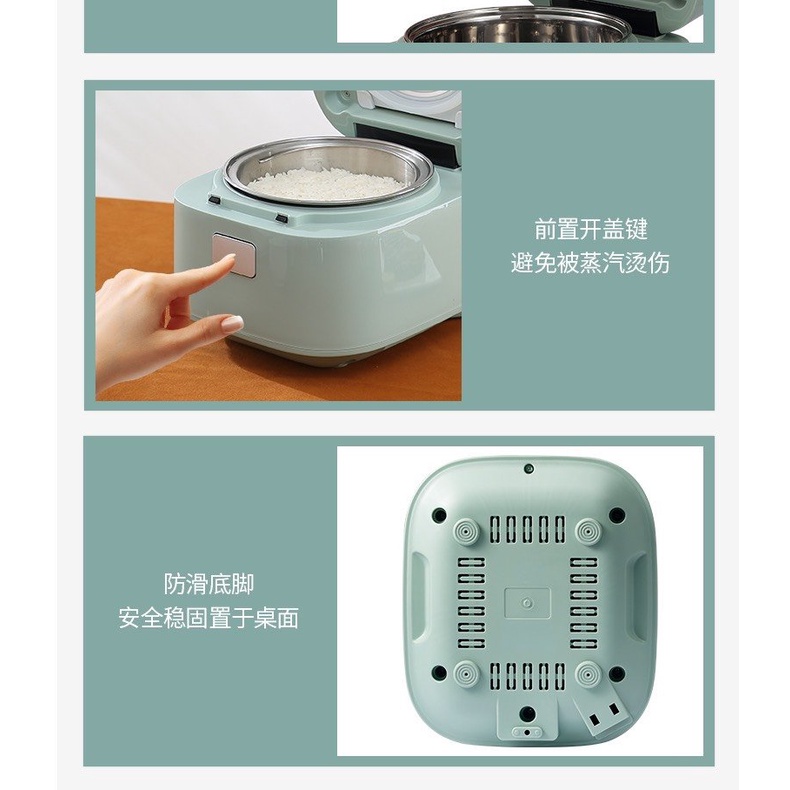 前置开盖键
避免被蒸汽烫伤

防滑底脚
安全稳固置于桌面