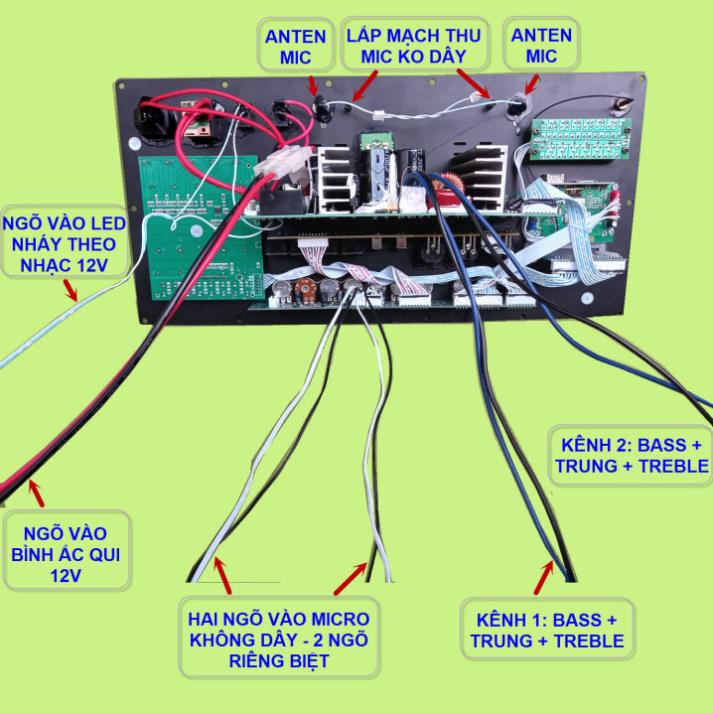 ANTEN MIC

LẮP MẠCH THU MIC KO DÂY

ANTEN MIC

NGÕ VÀO LED NHÁY THEO NHẠC 12V

KÊNH 2: BASS + TRUNG + TREBLE

NGÕ VÀO BÌNH ÁC QUI 12V

HAI NGÕ VÀO MICRO KHÔNG DÂY - 2 NGÕ RIÊNG BIỆT

KÊNH 1: BASS + TRUNG + TREBLE