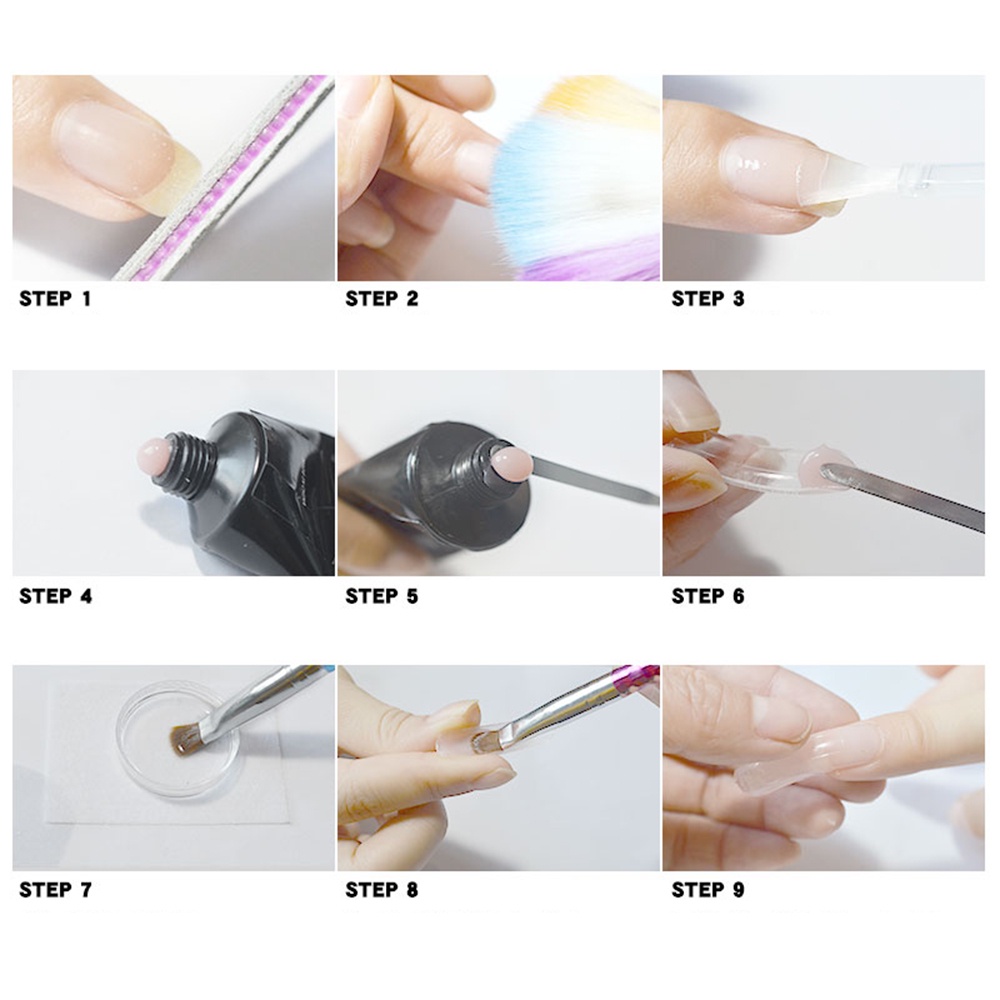 STEP 1

STEP 2

STEP 3

STEP 4

STEP 5

STEP 6

STEP 7

STEP 8

STEP 9