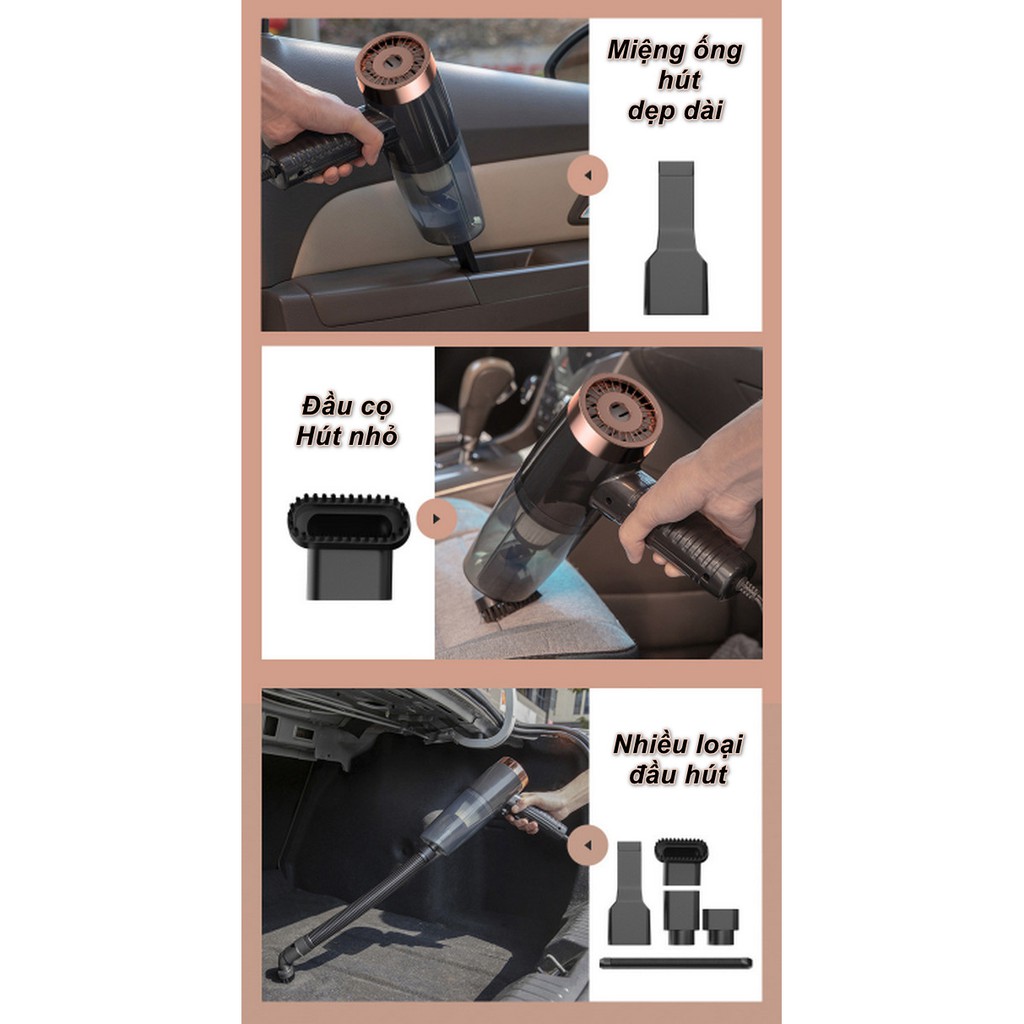 Miệng ống hút dẹp dài

Đầu cọ Hút nhỏ

Nhiều loại đầu hút