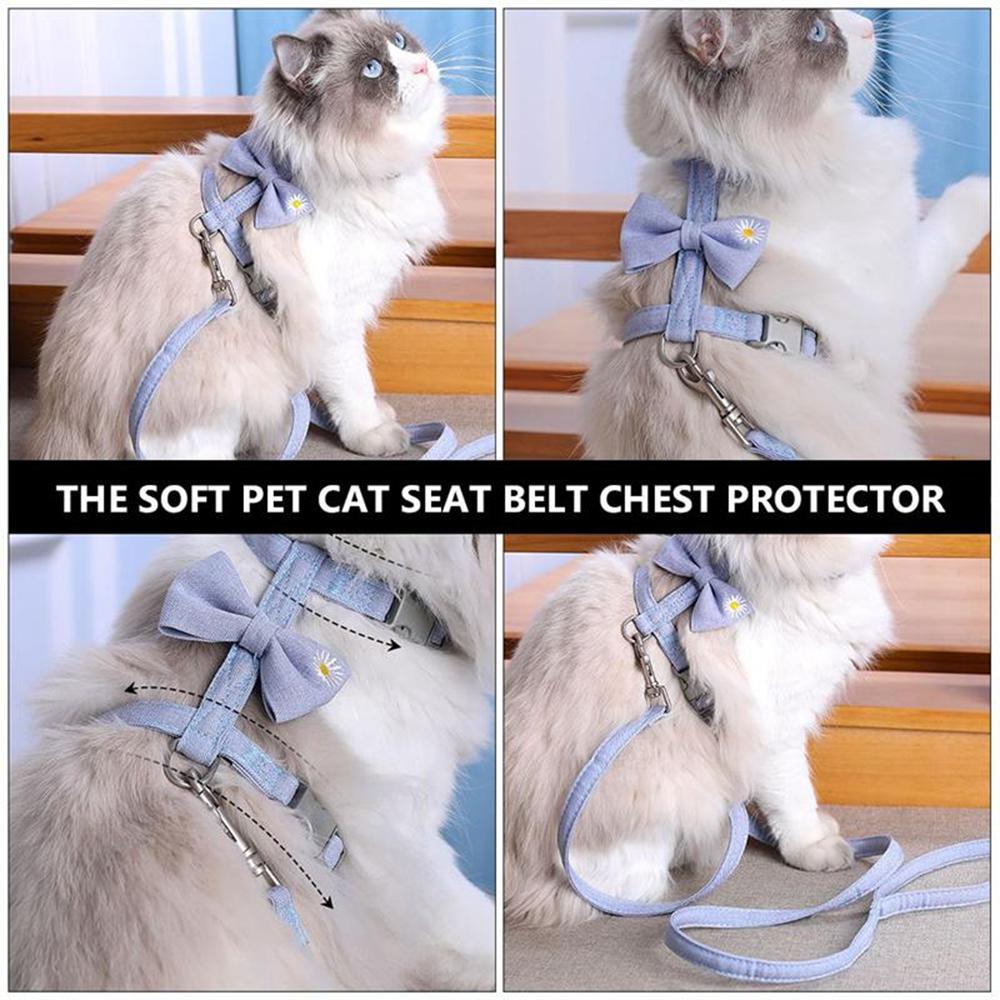 THE SOFT PET CAT SEAT BELT CHEST PROTECTOR