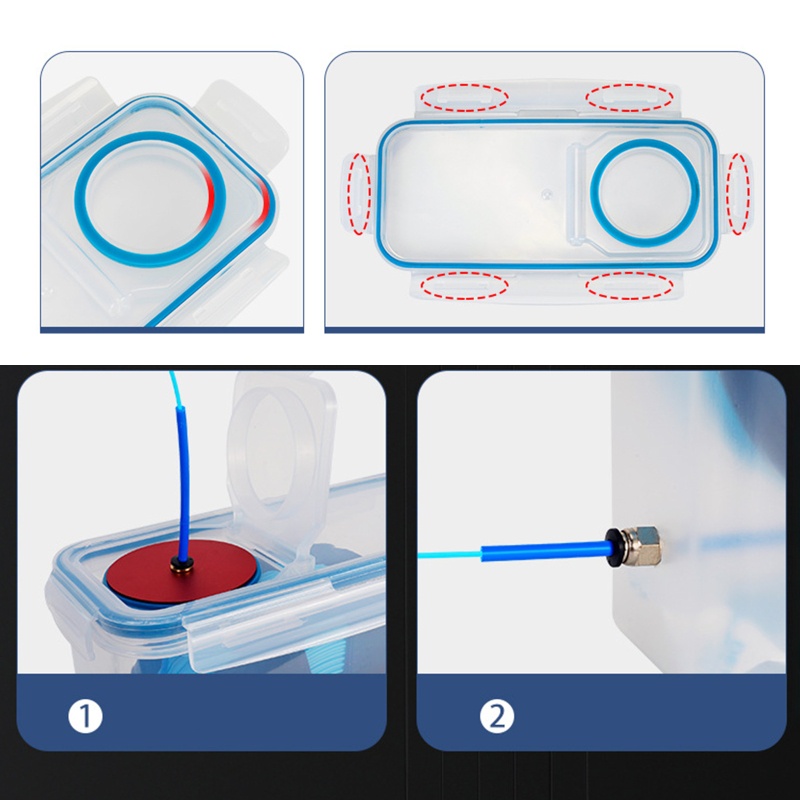 ①

②