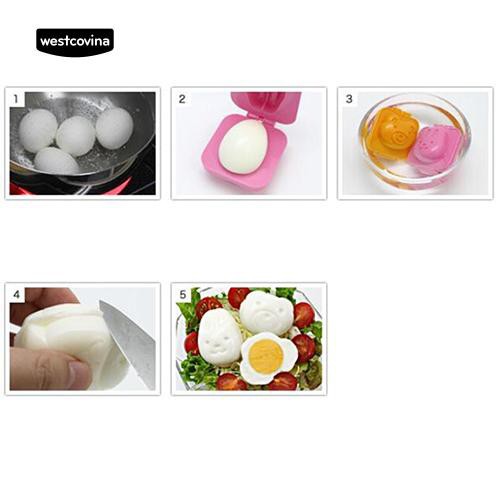 westcovina

1

2

3

4

5