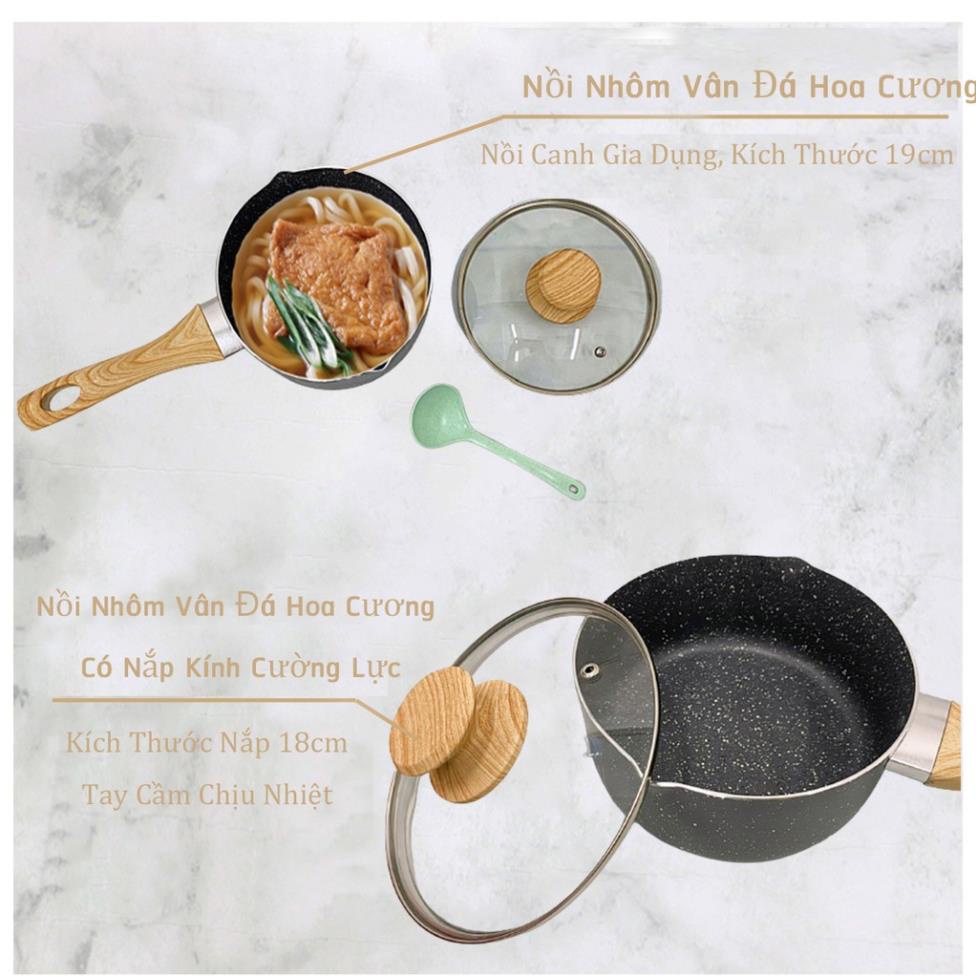 Nồi Nhôm Vân Đá Hoa Cương

Nồi Canh Gia Dụng, Kích Thước 19cm

Nồi Nhôm Vân Đá Hoa Cương

Có Nắp Kính Cường Lực

Kích Thước Nắp 18cm

Tay Cầm Chịu Nhiệt