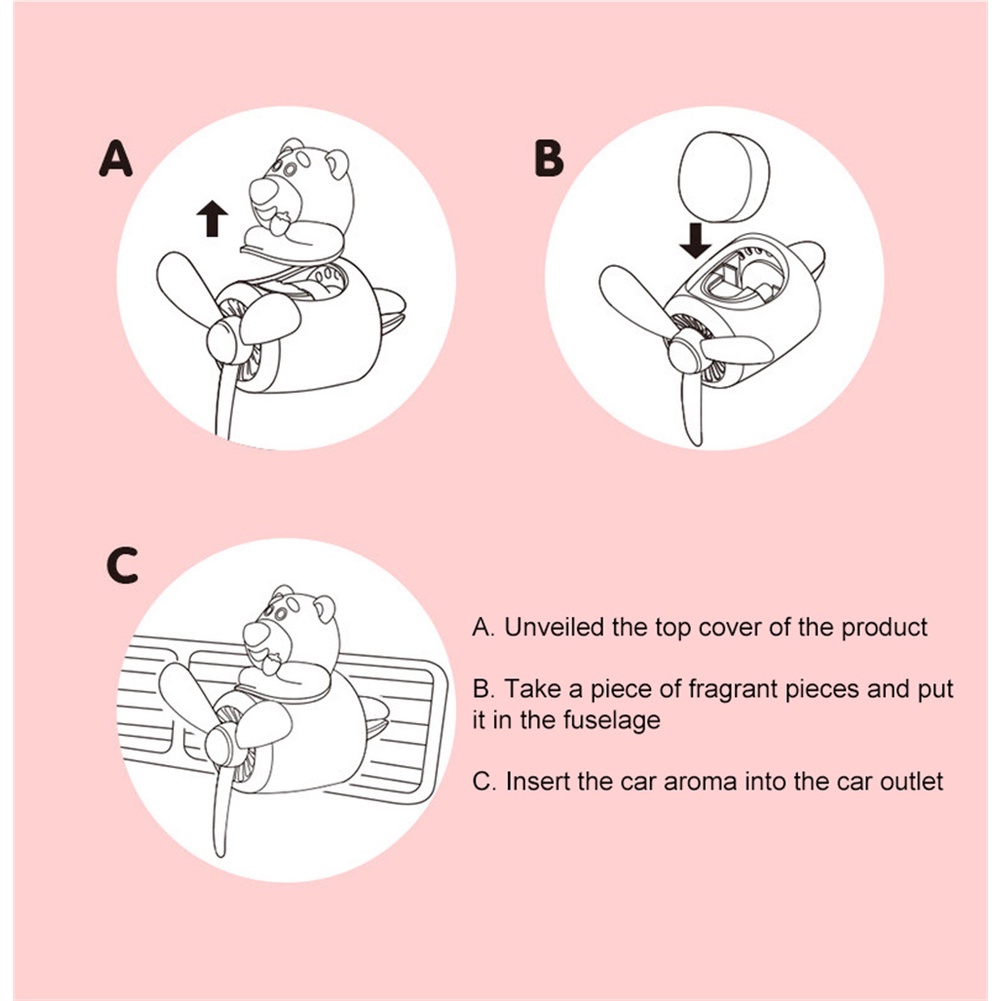 A

B

C

A. Unveiled the top cover of the product

B. Take a piece of fragrant pieces and put it in the fuselage

C. Insert the car aroma into the car outlet