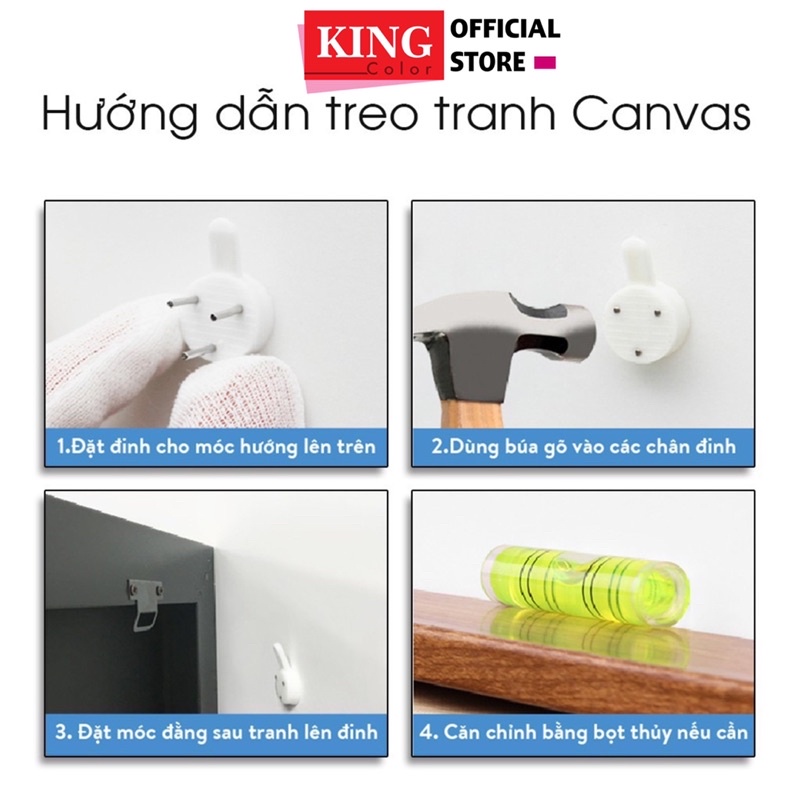 KING Color OFFICIAL STORE

Hướng dẫn treo tranh Canvas

1.Đặt đinh cho móc hướng lên trên

2.Dùng búa gõ vào các chân đinh

3. Đặt móc đằng sau tranh lên đinh

4. Căn chỉnh bằng bọt thủy nếu cần