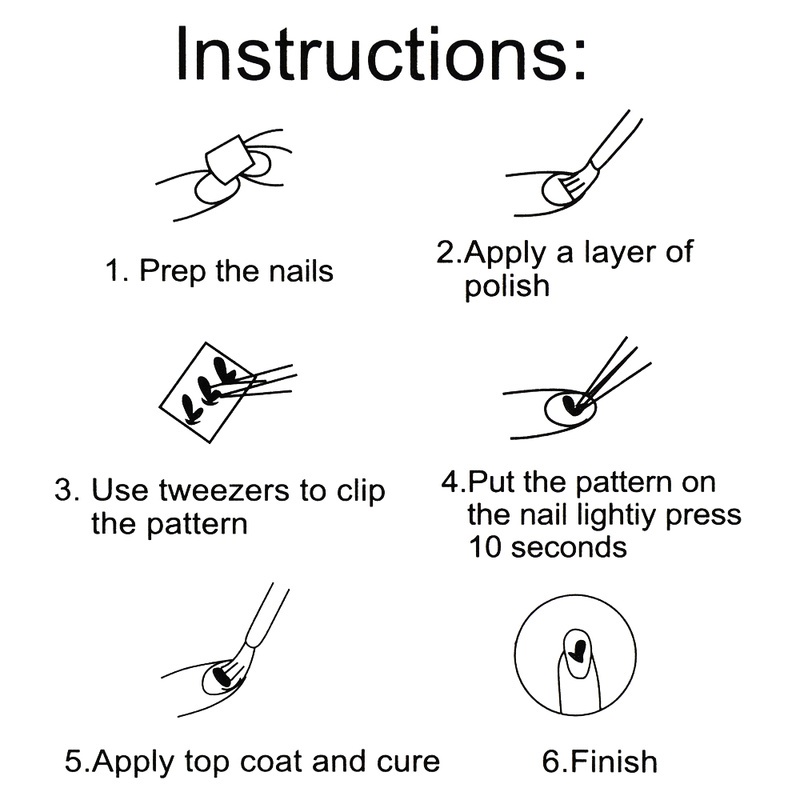 Instructions:

1. Prep the nails

2.Apply a layer of polish

3. Use tweezers to clip the pattern

4.Put the pattern on the nail lightiy press 10 seconds

5.Apply top coat and cure

6.Finish