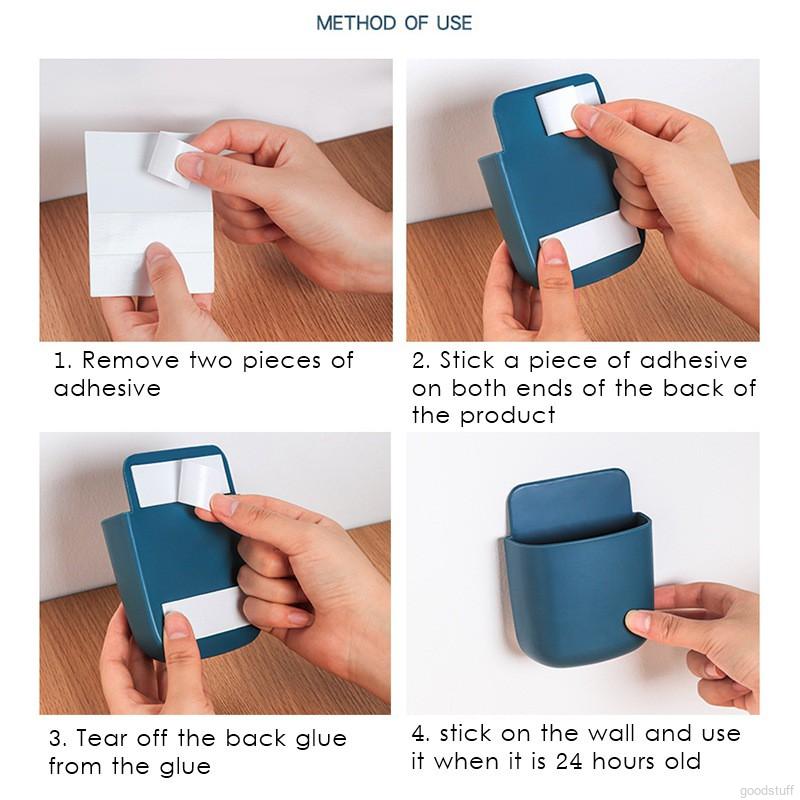 METHOD OF USE

1. Remove two pieces of adhesive

2. Stick a piece of adhesive on both ends of the back of the product

3. Tear off the back glue from the glue

4. stick on the wall and use it when it is 24 hours old

goodstuff