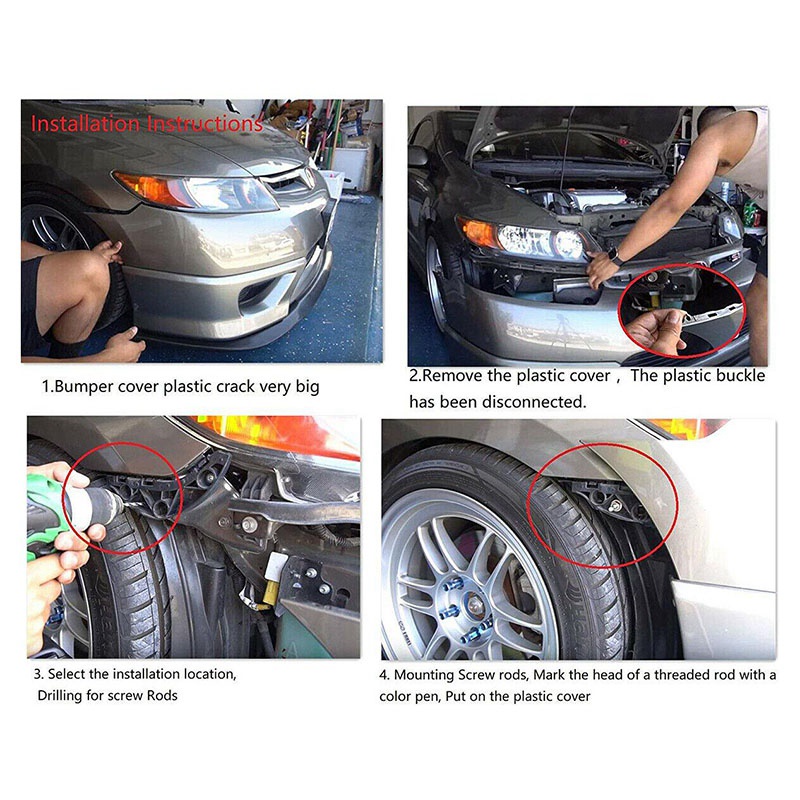 Installation Instructions

1.Bumper cover plastic crack very big

2.Remove the plastic cover， The plastic buckle has been disconnected.

3. Select the installation location, Drilling for screw Rods

4. Mounting Screw rods, Mark the head of a threaded rod with a color pen, Put on the plastic cover