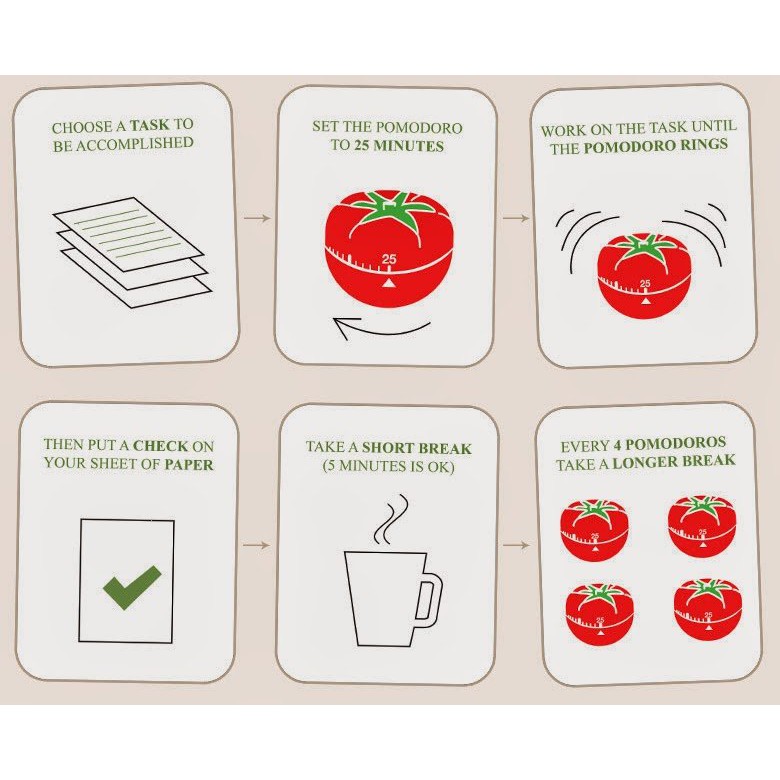 CHOOSE A TASK TO BE ACCOMPLISHED

SET THE POMODORO TO 25 MINUTES

25

WORK ON THE TASK UNTIL THE POMODORO RINGS

25

THEN PUT A CHECK ON YOUR SHEET OF PAPER

TAKE A SHORT BREAK (5 MINUTES IS OK)

EVERY 4 POMODOROS TAKE A LONGER BREAK

25

25

25

25