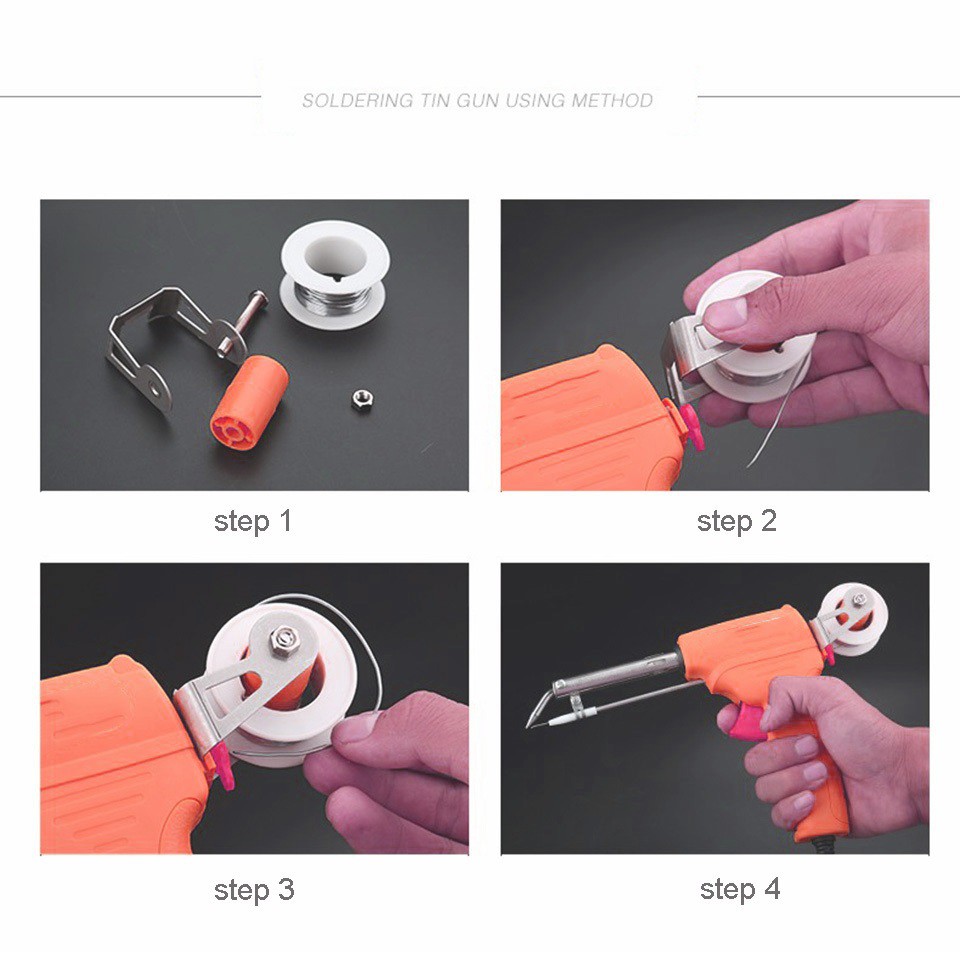 SOLDERING TIN GUN USING METHOD

step 1

step 2

step 3

step 4