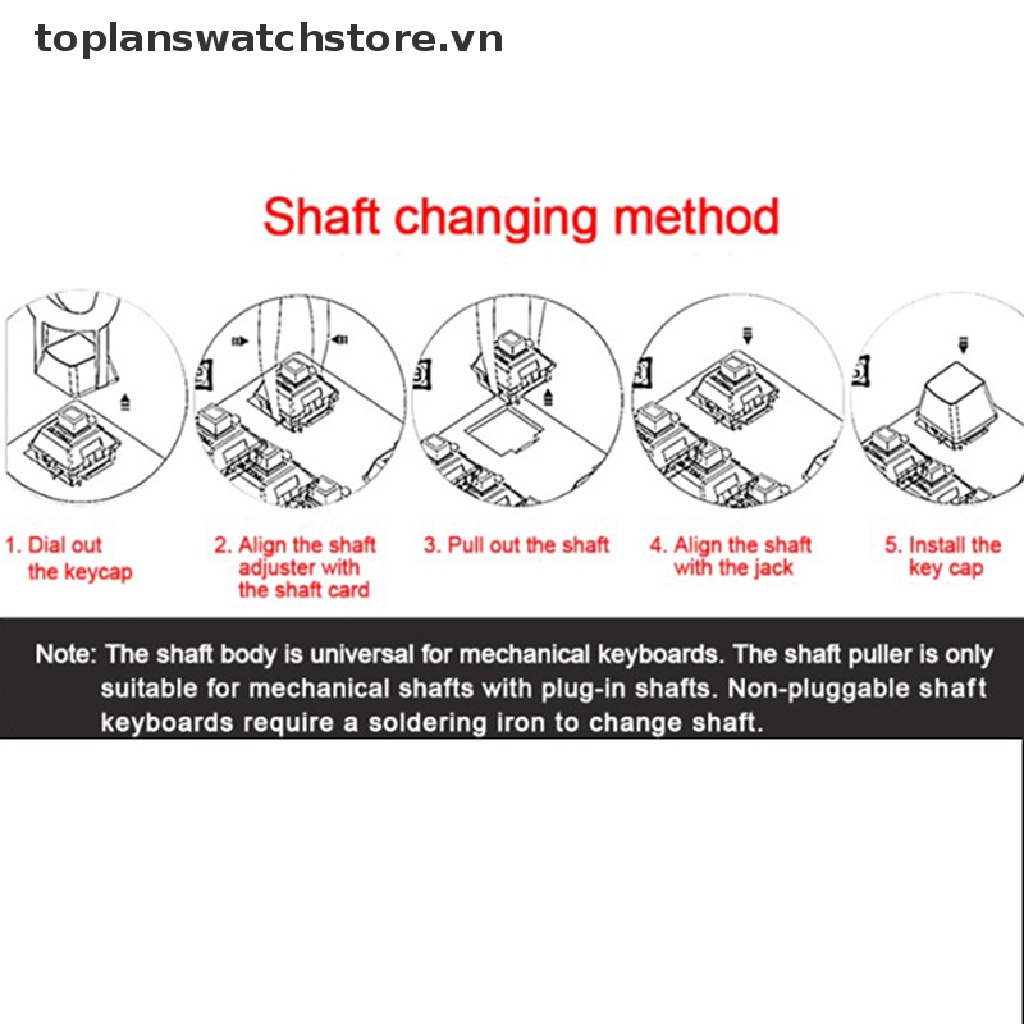 toplanswatchstore.vn

Shaft changing method

1. Dial out the keycap

2. Align the shaft adjuster with the shaft card

3. Pull out the shaft

4. Align the shaft with the jack

5. Install the key cap

Note: The shaft body is universal for mechanical keyboards. The shaft puller is only suitable for mechanical shafts with plug-in shafts. Non-pluggable shaft keyboards require a soldering iron to change shaft.