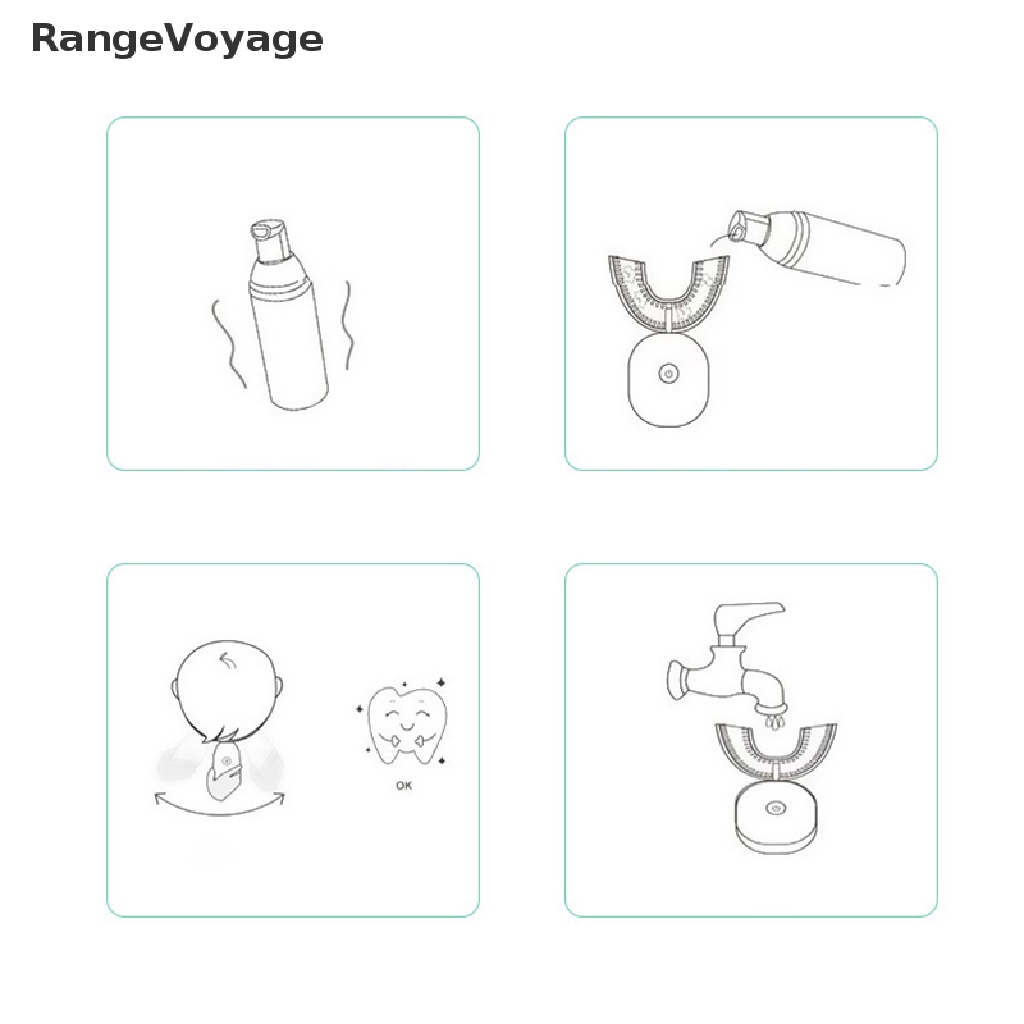 RangeVoyage

OK