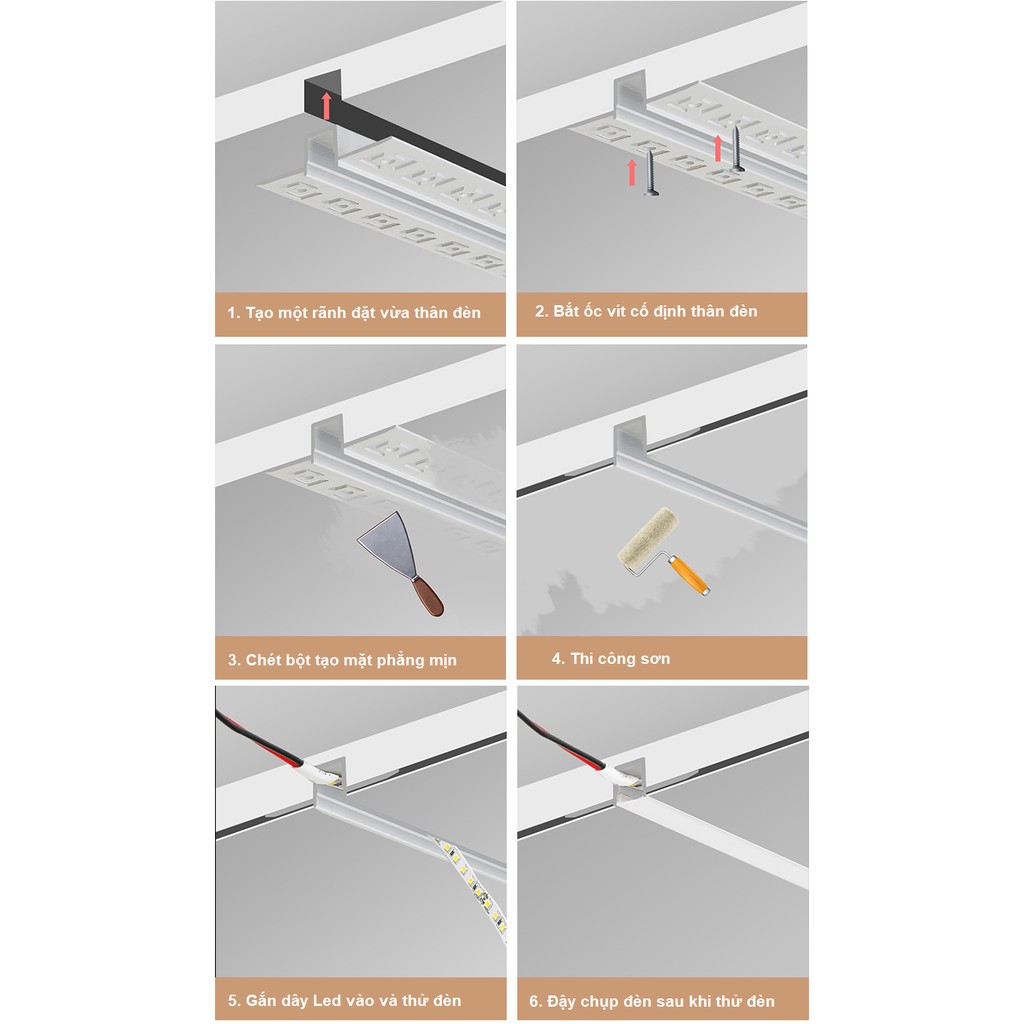 1. Tạo một rãnh đặt vừa thân đèn

2. Bắt ốc vít cố định thân đèn

3. Chét bột tạo mặt phẳng mịn

4. Thi công sơn

5. Gắn dây Led vào và thử đèn

6. Đậy chụp đèn sau khi thử đèn