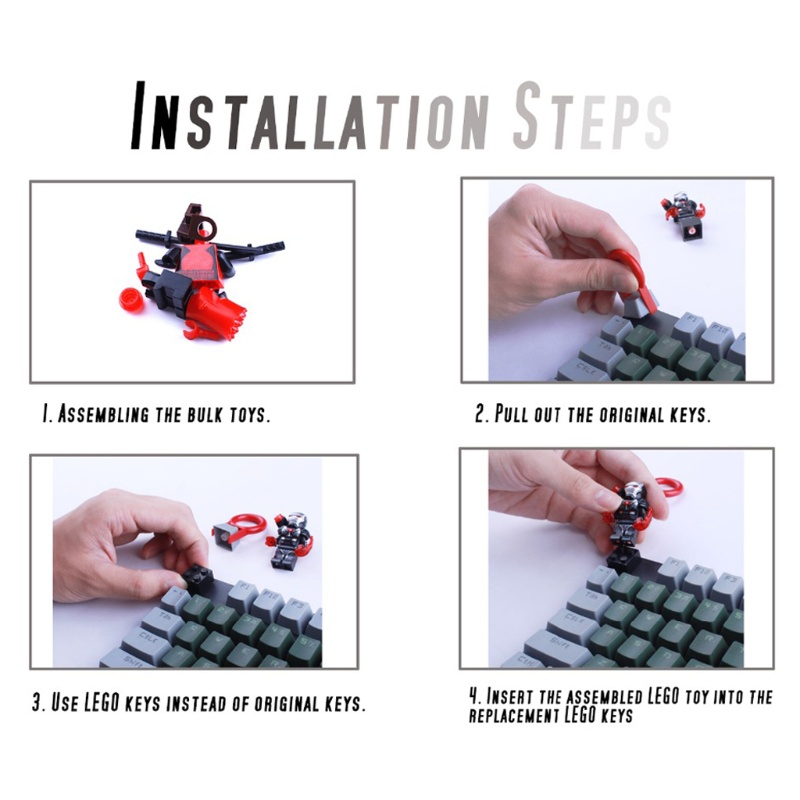 INSTALLATION STEPS

1. ASSEMBLING THE BULK TOYS.

2. PULL OUT THE ORIGINAL KEYS.

3. USE LEGO KEYS INSTEAD OF ORIGINAL KEYS.

4. INSERT THE ASSEMBLED LEGO TOY INTO THE REPLACEMENT LEGO KEYS