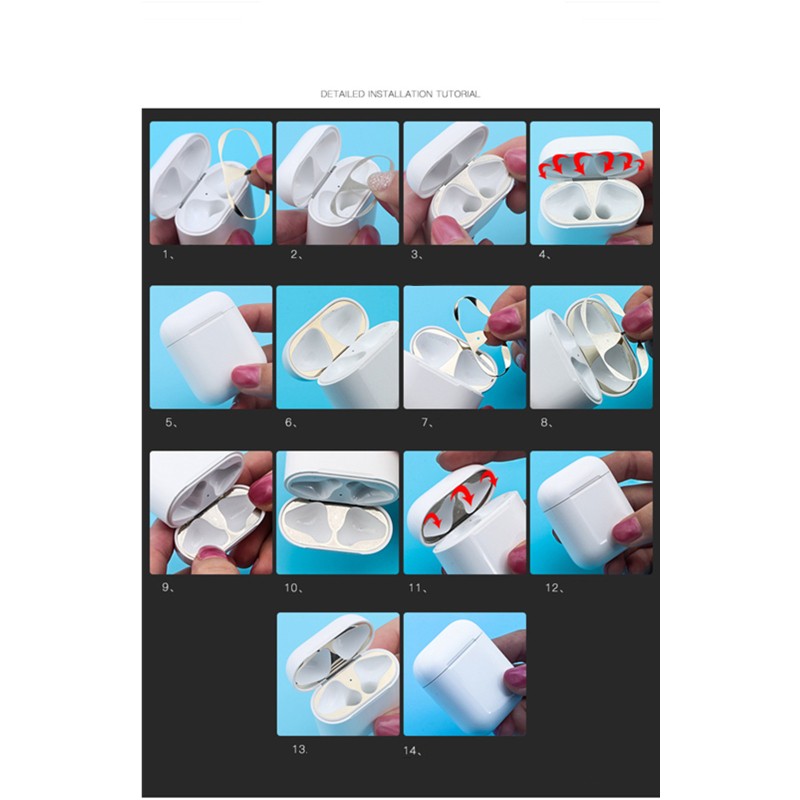 DETAILED INSTALLATION TUTORIAL

1、

2、

3、

4、

5、

6、

7、

8、

9、

10、

11、

12、

13.

14、