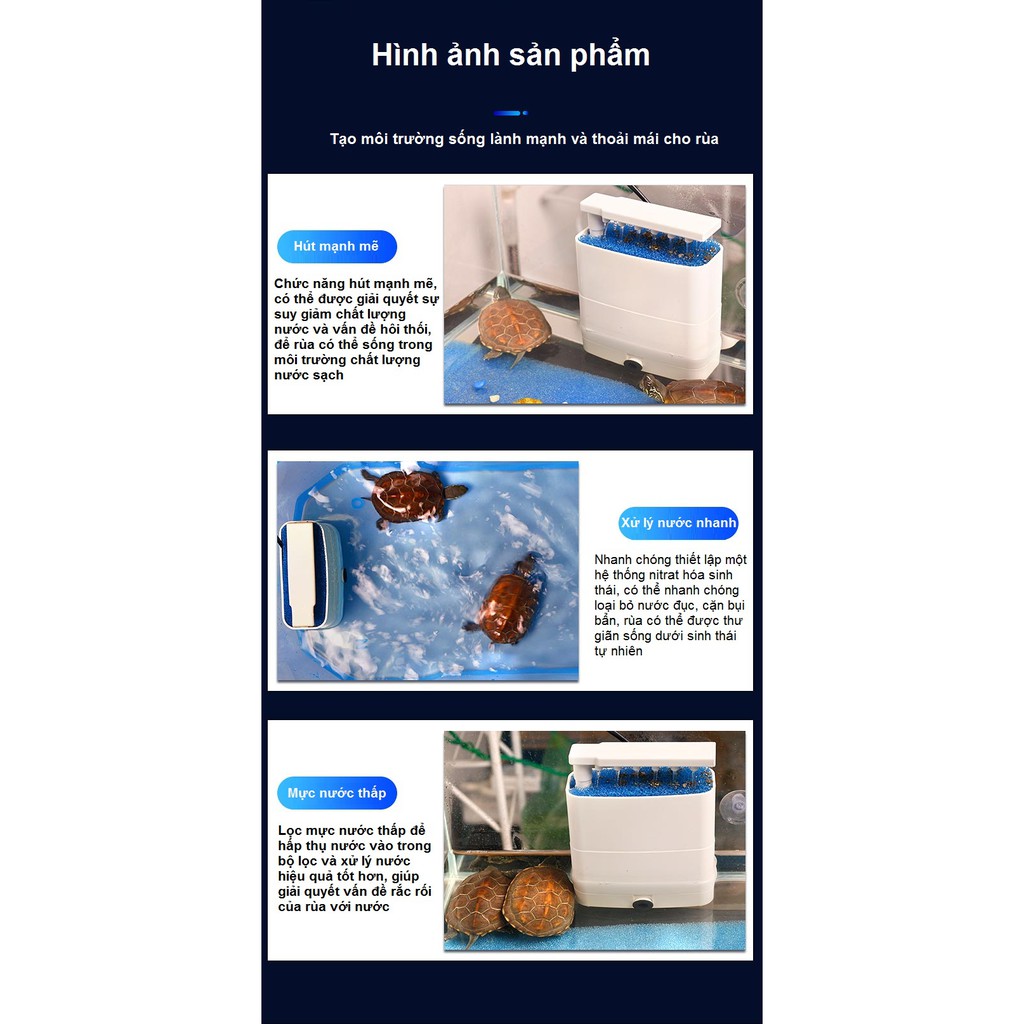 Hình ảnh sản phẩm

Tạo môi trường sống lành mạnh và thoải mái cho rùa

Hút mạnh mẽ

Chức năng hút mạnh mẽ, có thể được giải quyết sự suy giảm chất lượng nước và vấn đề hôi thối, để rùa có thể sống trong môi trường chất lượng nước sạch

Xử lý nước nhanh

Nhanh chóng thiết lập một hệ thống nitrat hóa sinh thái, có thể nhanh chóng loại bỏ nước đục, cặn bụi bẩn, rùa có thể được thư giãn sống dưới sinh thái tự nhiên

Mực nước thấp

Lọc mực nước thấp để hấp thụ nước vào trong bộ lọc và xử lý nước hiệu quả tốt hơn, giúp giải quyết vấn đề rắc rối của rùa với nước