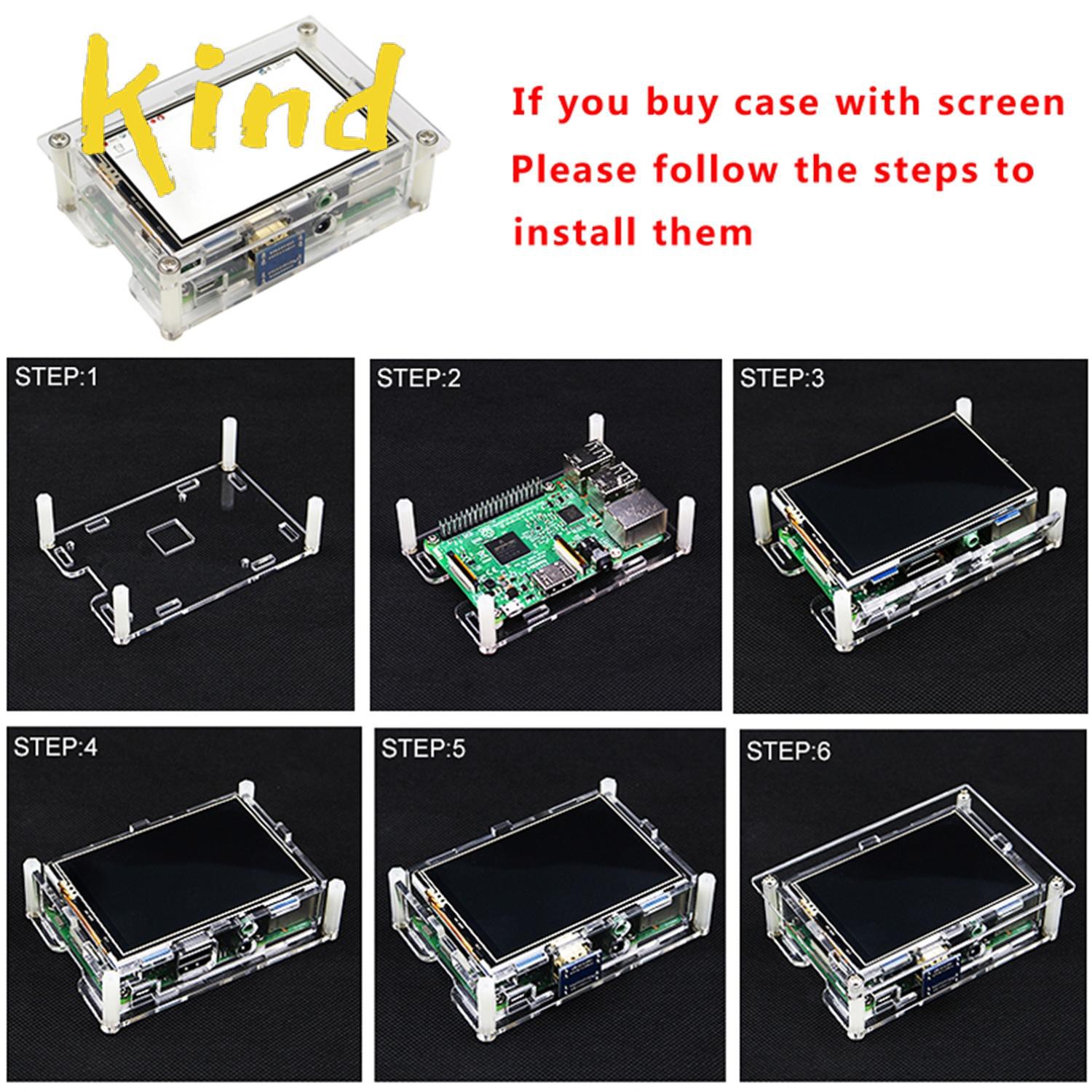 Kind

If you buy case with screen
Please follow the steps to
install them

STEP:1

STEP:2

STEP:3

STEP:4

STEP:5

STEP:6