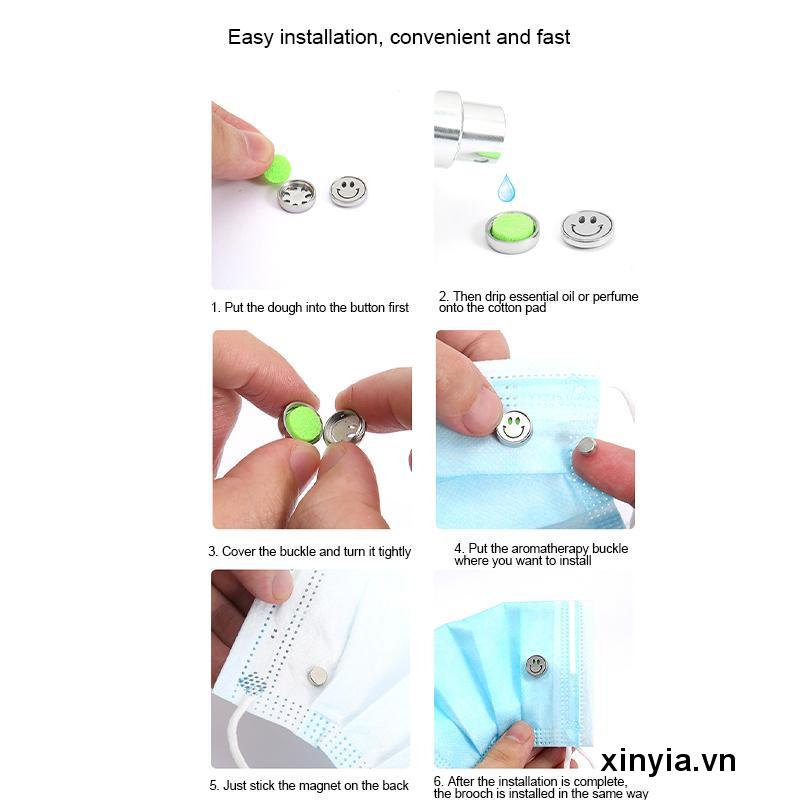 Easy installation, convenient and fast

1. Put the dough into the button first

2. Then drip essential oil or perfume onto the cotton pad

3. Cover the buckle and turn it tightly

4. Put the aromatherapy buckle where you want to install

5. Just stick the magnet on the back

6. After the installation is complete, the brooch is installed in the same way

xinyia.vn