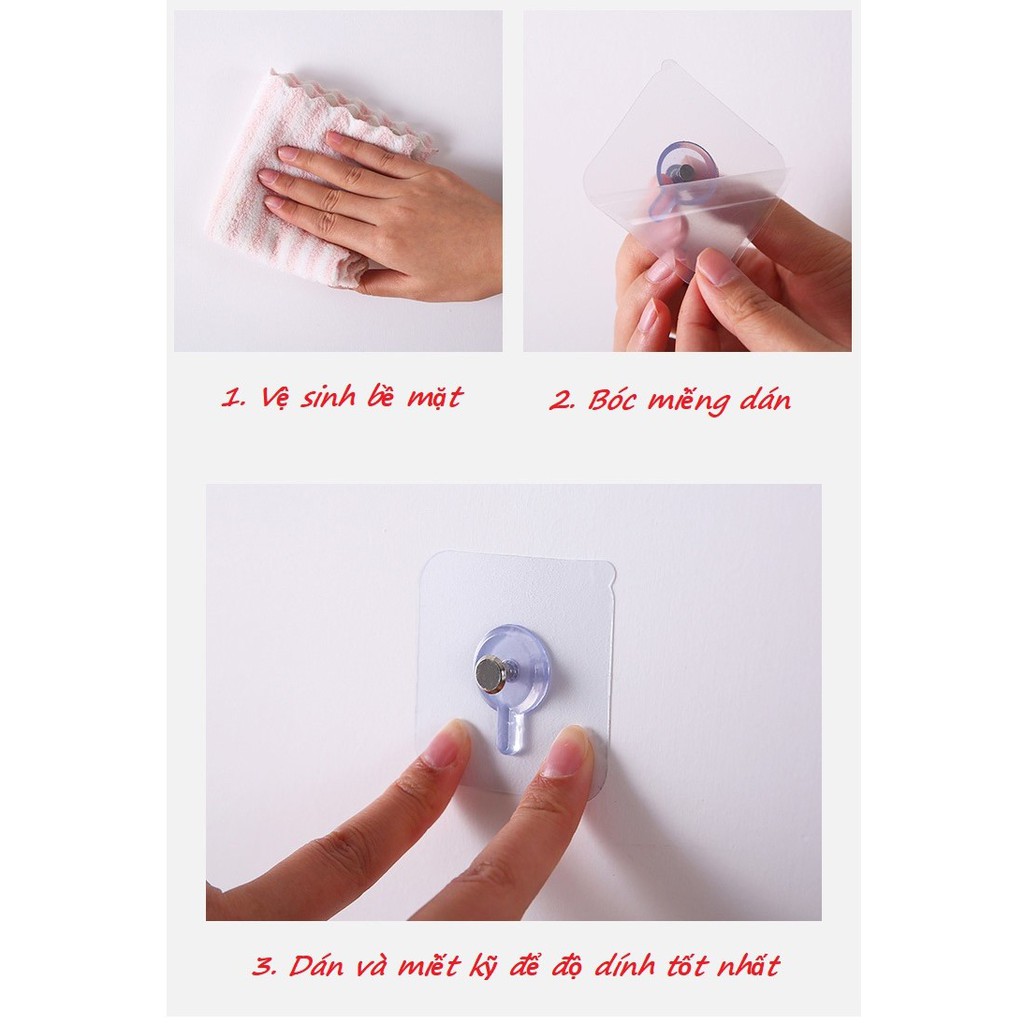 1. Vệ sinh bề mặt

2. Bóc miếng dán

3. Dán và miết kỹ để độ dính tốt nhất