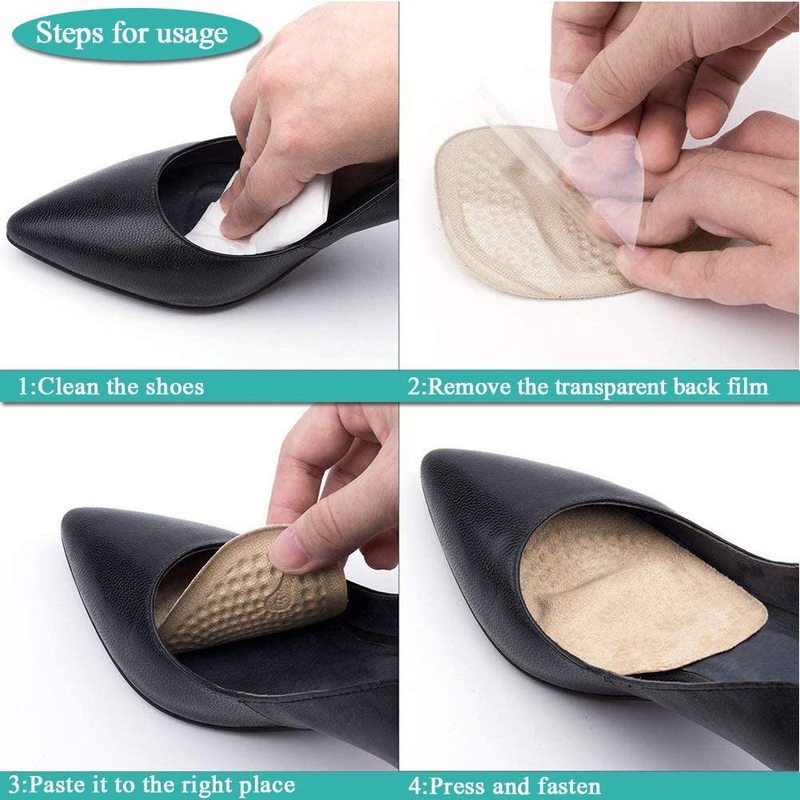 Steps for usage

1:Clean the shoes

2:Remove the transparent back film

3:Paste it to the right place

4:Press and fasten