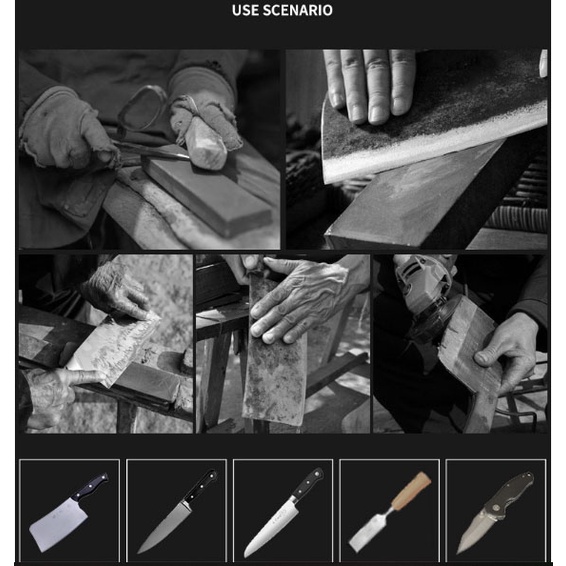 USE SCENARIO