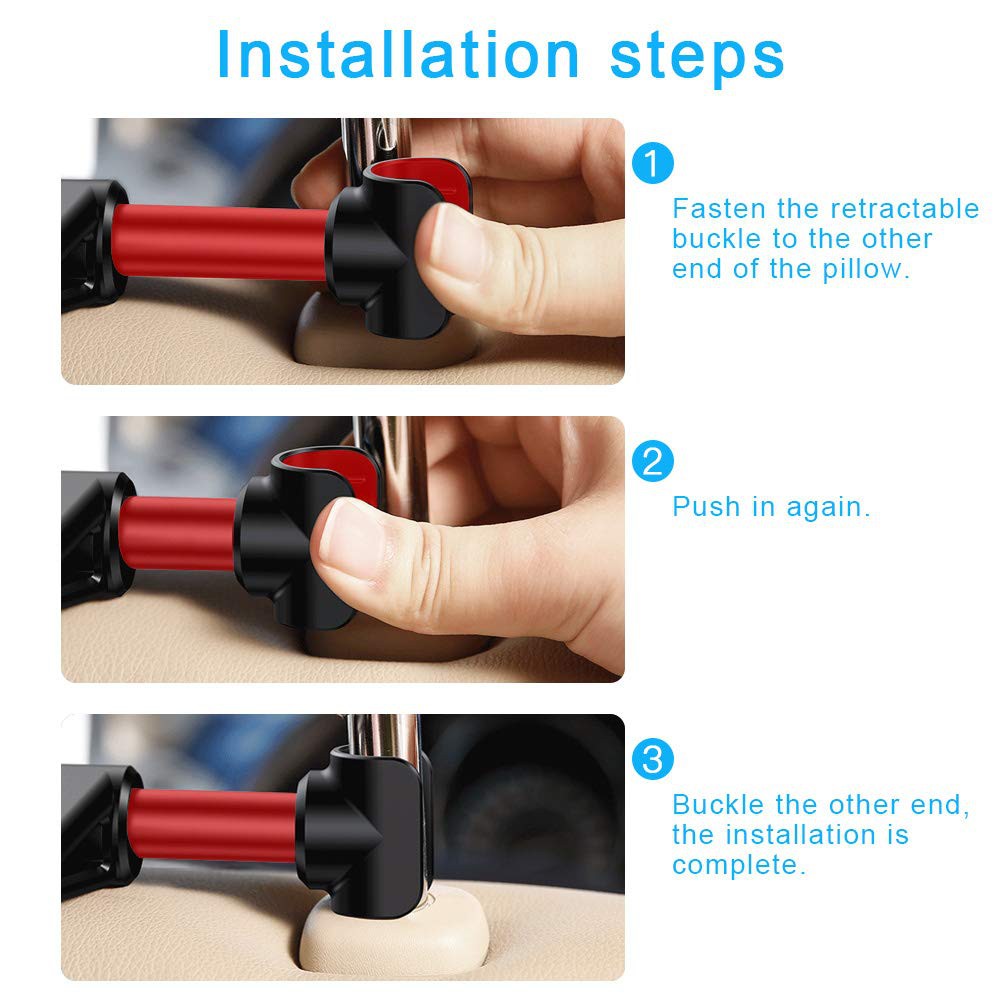 Installation steps

1
Fasten the retractable buckle to the other end of the pillow.

2
Push in again.

3
Buckle the other end, the installation is complete.