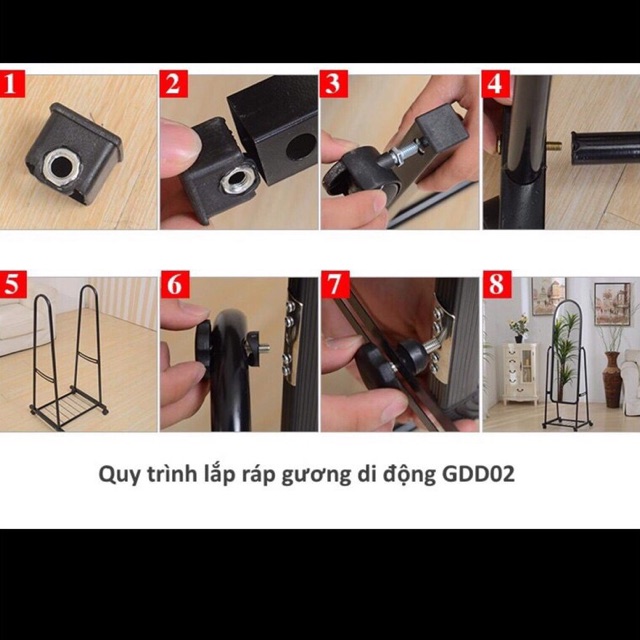 1

2

3

4

5

6

7

8

Quy trình lắp ráp gương di động GDD02