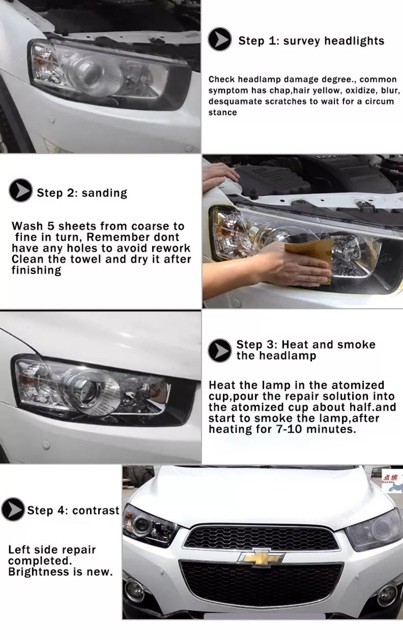 Step 1: survey headlights

Check headlamp damage degree., common symptom has chap,hair yellow, oxidize, blur, desquamate scratches to wait for a circum stance

Step 2: sanding

Wash 5 sheets from coarse to fine in turn, Remember dont have any holes to avoid rework Clean the towel and dry it after finishing

Step 3: Heat and smoke the headlamp

Heat the lamp in the atomized cup,pour the repair solution into the atomized cup about half.and start to smoke the lamp,after heating for 7-10 minutes.

Step 4: contrast

Left side repair completed. Brightness is new.