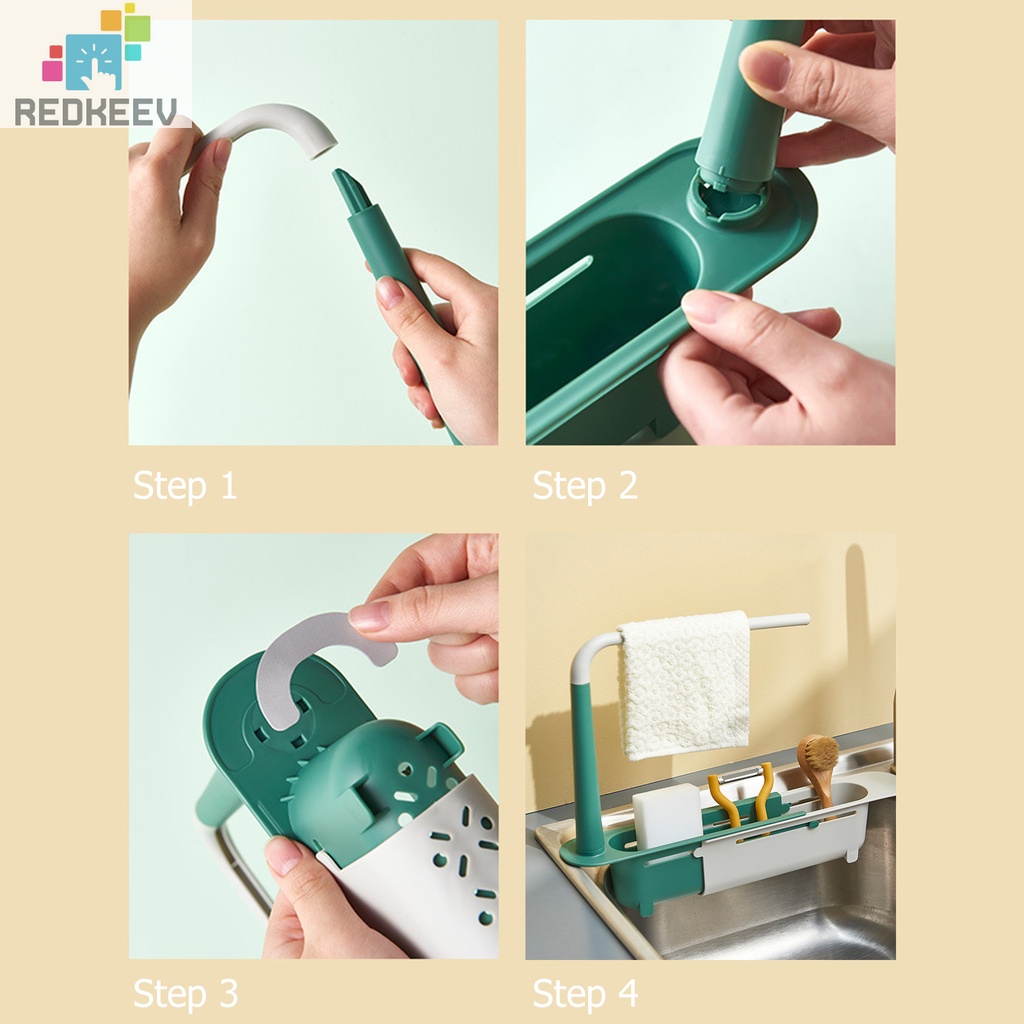 REDKEEV

Step 1

Step 2

Step 3

Step 4