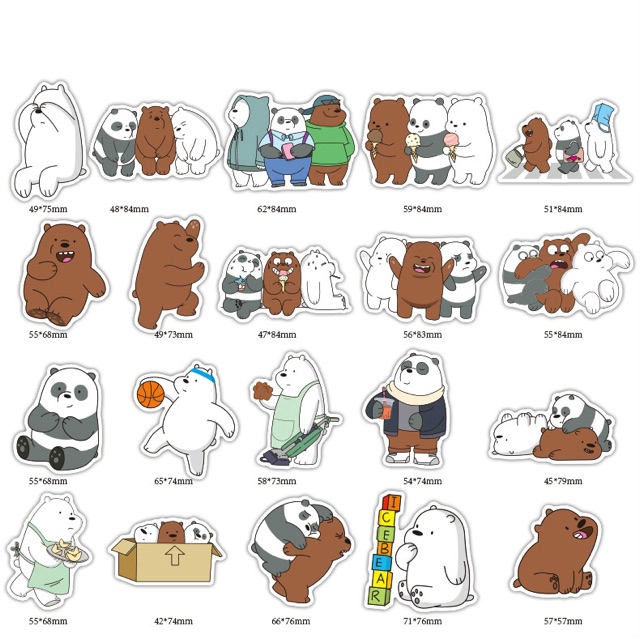 49*75mm 48*84mm 62*84mm 59*84mm 51*84mm

55*68mm 49*73mm 47*84mm 56*83mm 55*84mm

55*68mm 65*74mm 58*73mm 54*74mm 45*79mm

55*68mm 42*74mm 66*76mm I C E B E A R 71*76mm 57*57mm