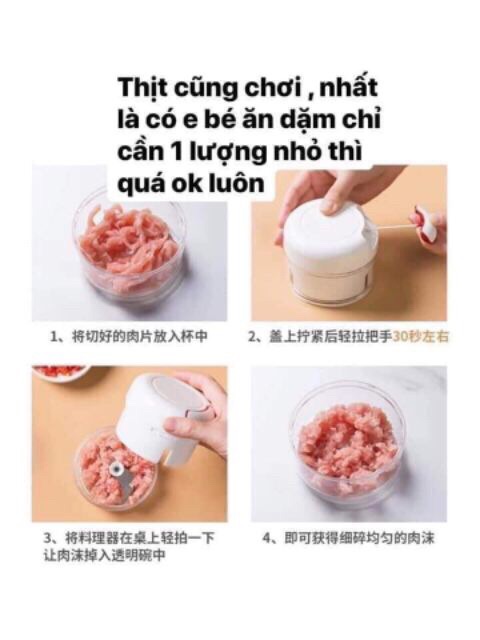 Thịt cũng chơi , nhất là có e bé ăn dặm chỉ cần 1 lượng nhỏ thì quá ok luôn

1、将切好的肉片放入杯中

2、盖上拧紧后轻拉把手30秒左右

3、将料理器在桌上轻拍一下让肉沫掉入透明碗中

4、即可获得细碎均匀的肉沫