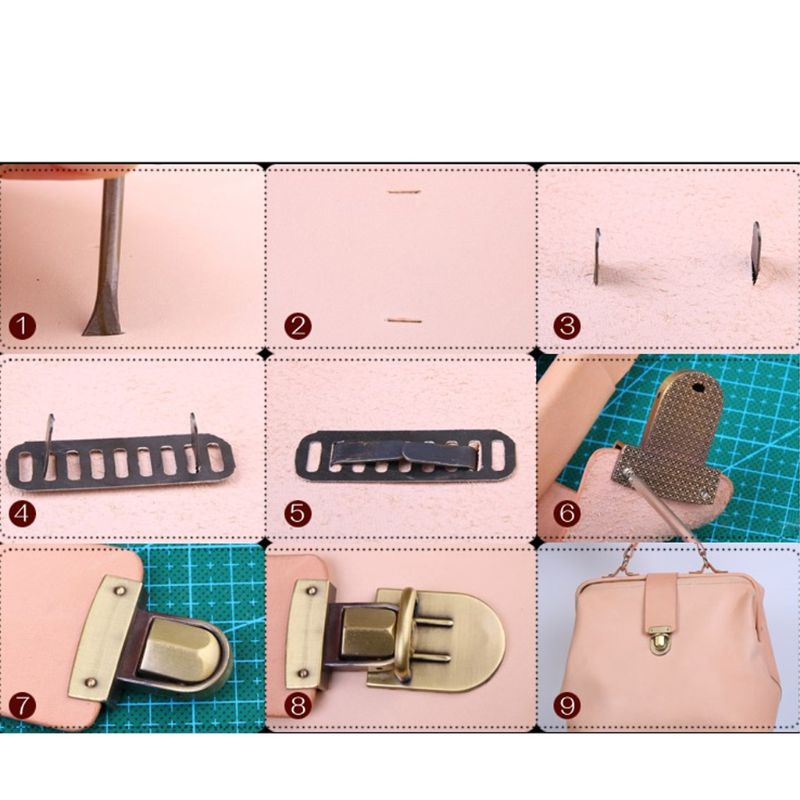 1
2
3
4
5
6
7
8
9