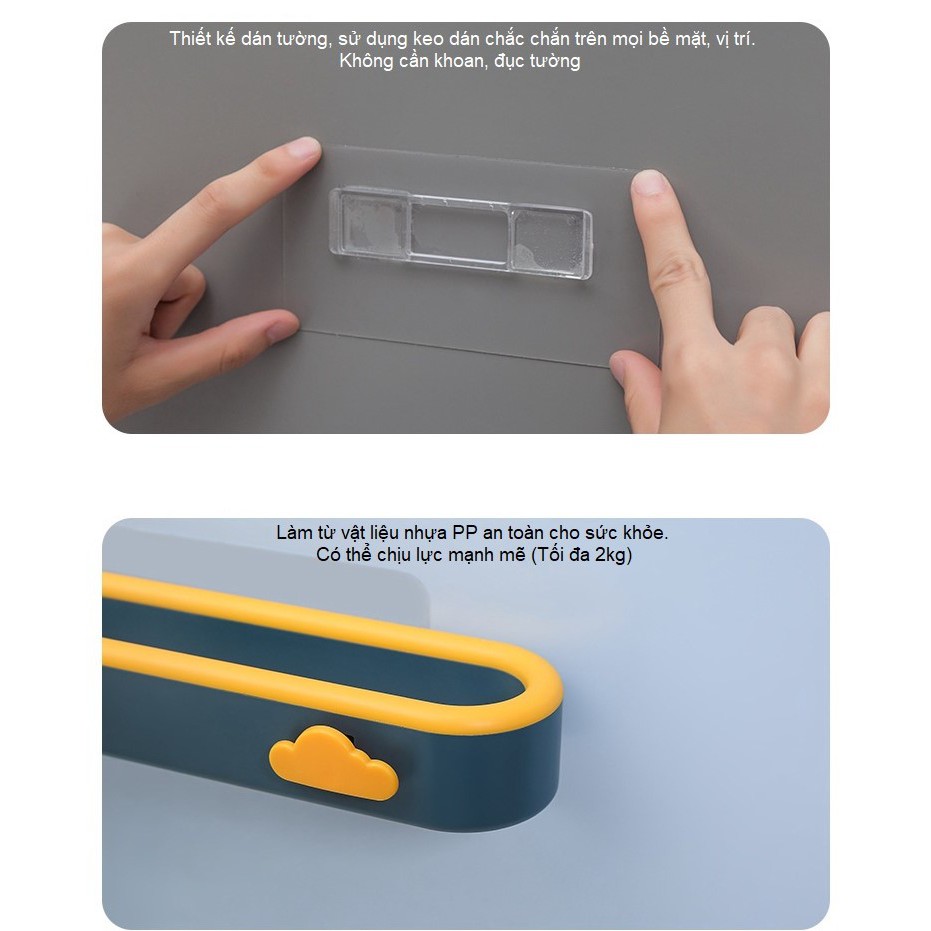 Thiết kế dán tường, sử dụng keo dán chắc chắn trên mọi bề mặt, vị trí. Không cần khoan, đục tường

Làm từ vật liệu nhựa PP an toàn cho sức khỏe. Có thể chịu lực mạnh mẽ (Tối đa 2kg)