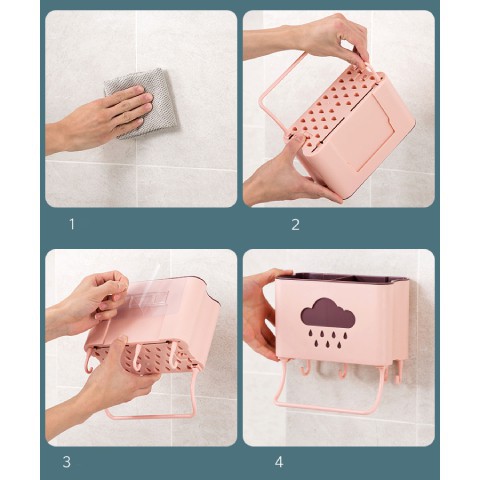 1

2

3

4