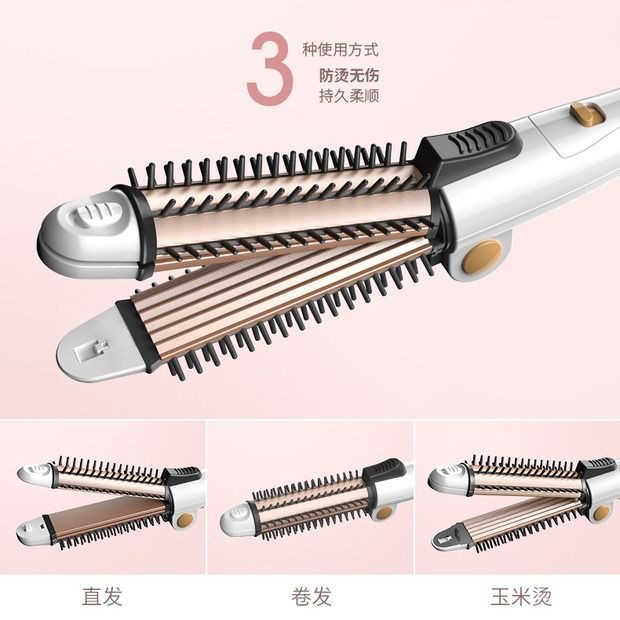 3 种使用方式
防烫无伤
持久柔顺

直发

卷发

玉米烫