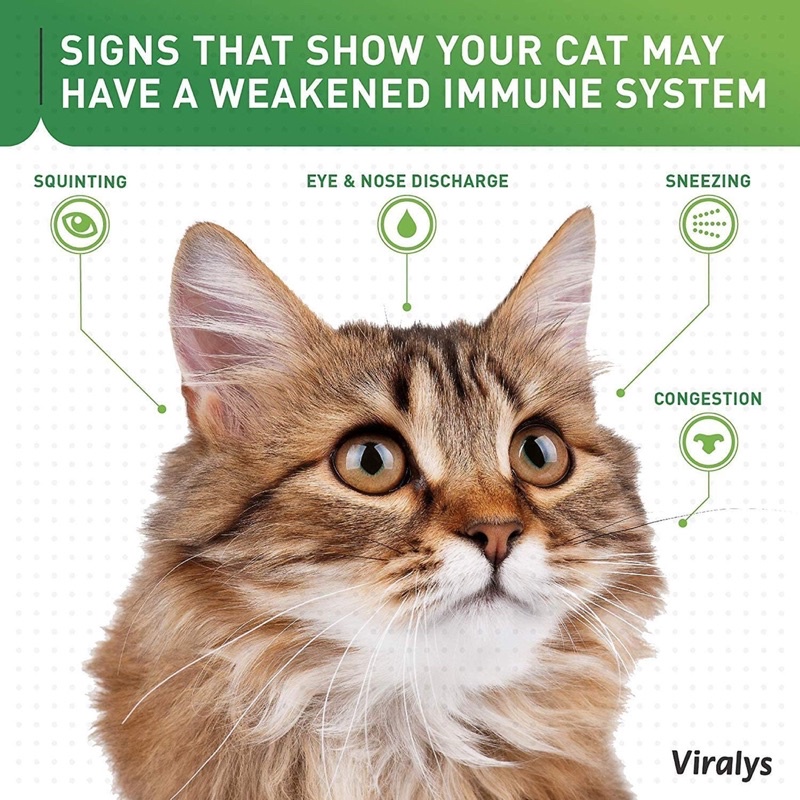 SIGNS THAT SHOW YOUR CAT MAY HAVE A WEAKENED IMMUNE SYSTEM

SQUINTING

EYE & NOSE DISCHARGE

SNEEZING

CONGESTION

Viralys