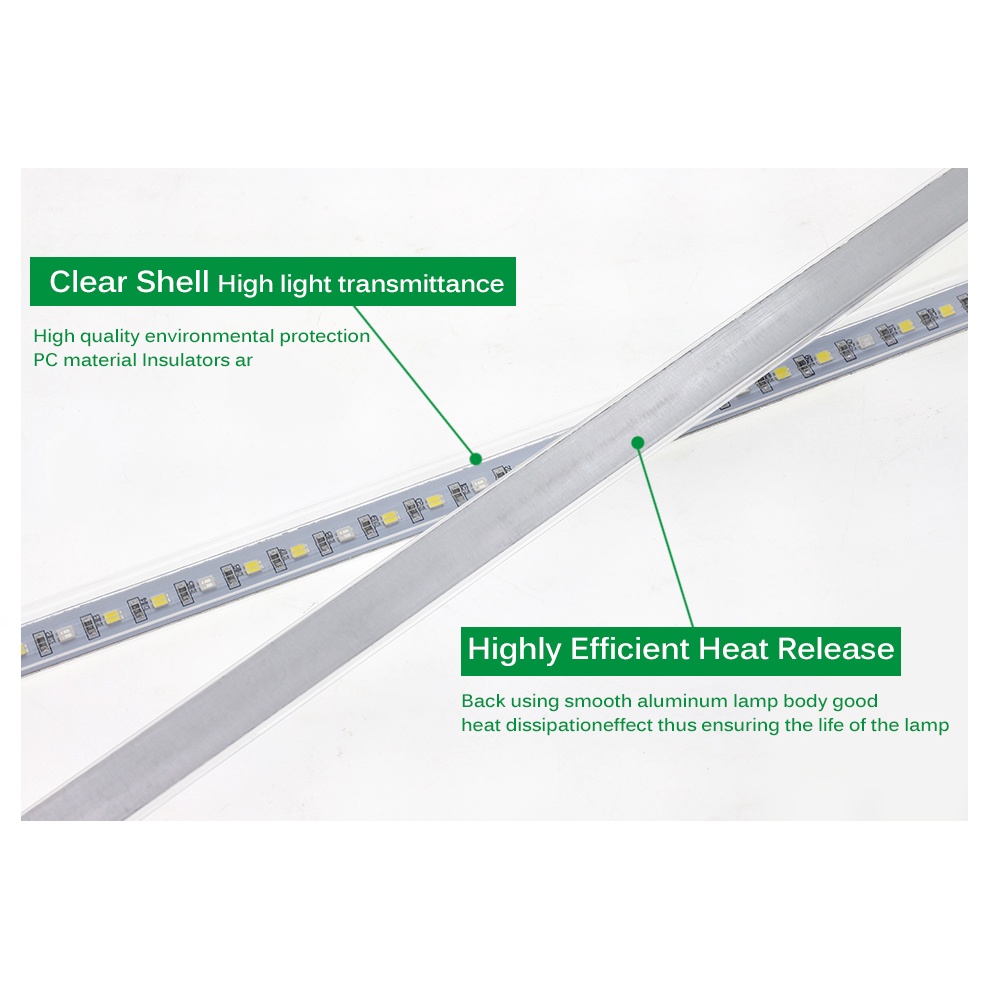 Clear Shell High light transmittance

High quality environmental protection PC material Insulators ar

Highly Efficient Heat Release

Back using smooth aluminum lamp body good heat dissipationeffect thus ensuring the life of the lamp