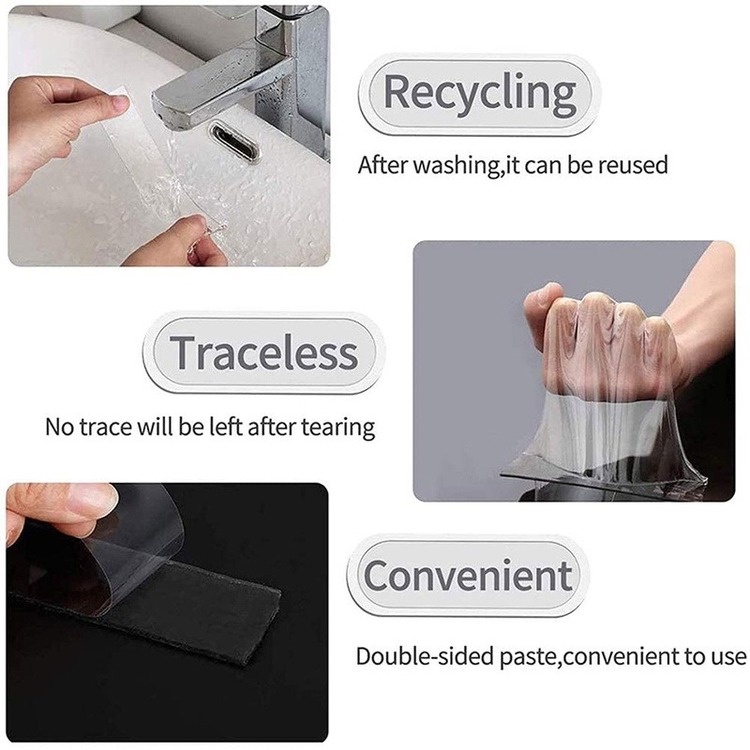 Recycling

After washing,it can be reused

Traceless

No trace will be left after tearing

Convenient

Double-sided paste,convenient to use